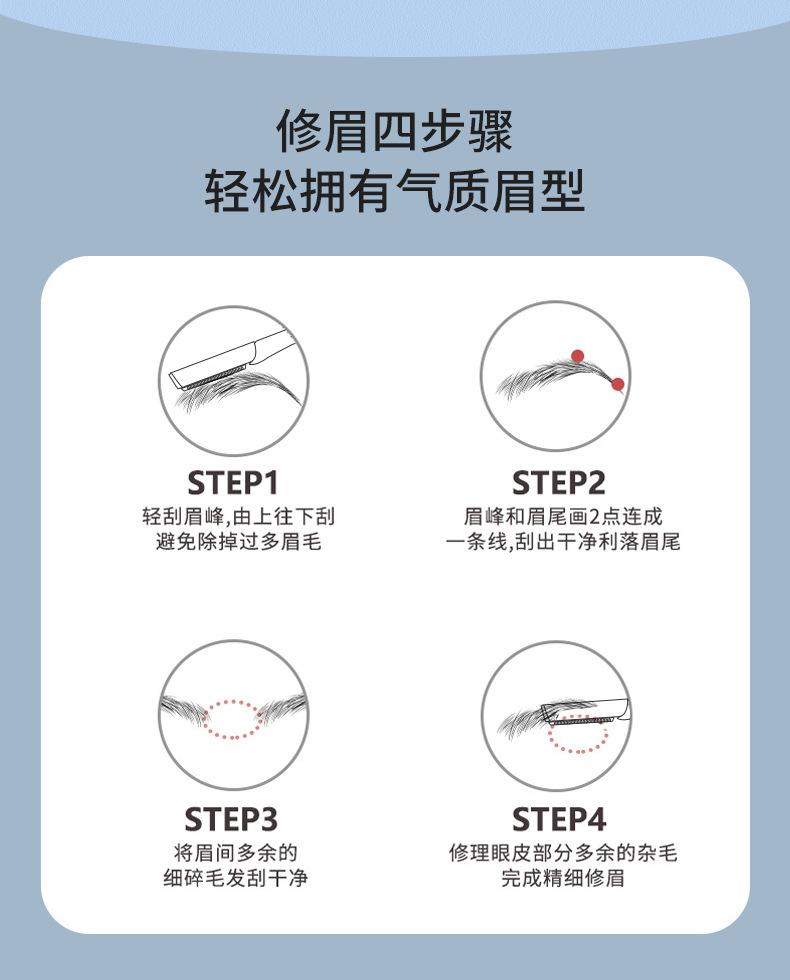 修眉四步骤
轻松拥有气质眉型

STEP1
轻刮眉峰,由上往下刮
避免除掉过多眉毛

STEP2
眉峰和眉尾画2点连成
一条线,刮出干净利落眉尾

STEP3
将眉间多余的
细碎毛发刮干净

STEP4
修理眼皮部分多余的杂毛
完成精细修眉