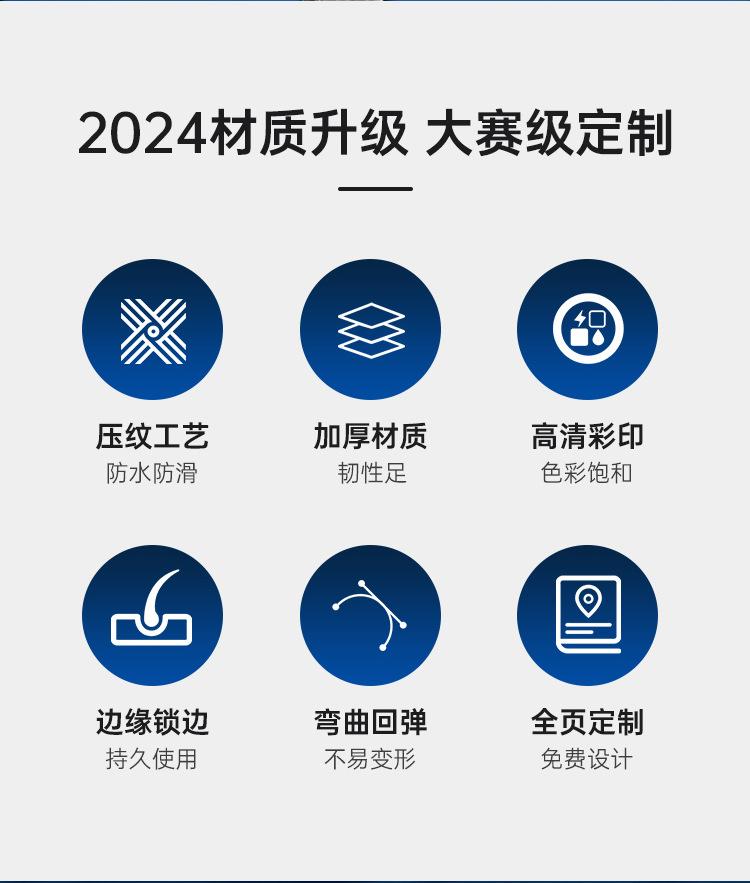 2024材质升级 大赛级定制

压纹工艺
防水防滑

加厚材质
韧性足

高清彩印
色彩饱和

边缘锁边
持久使用

弯曲回弹
不易变形

全页定制
免费设计