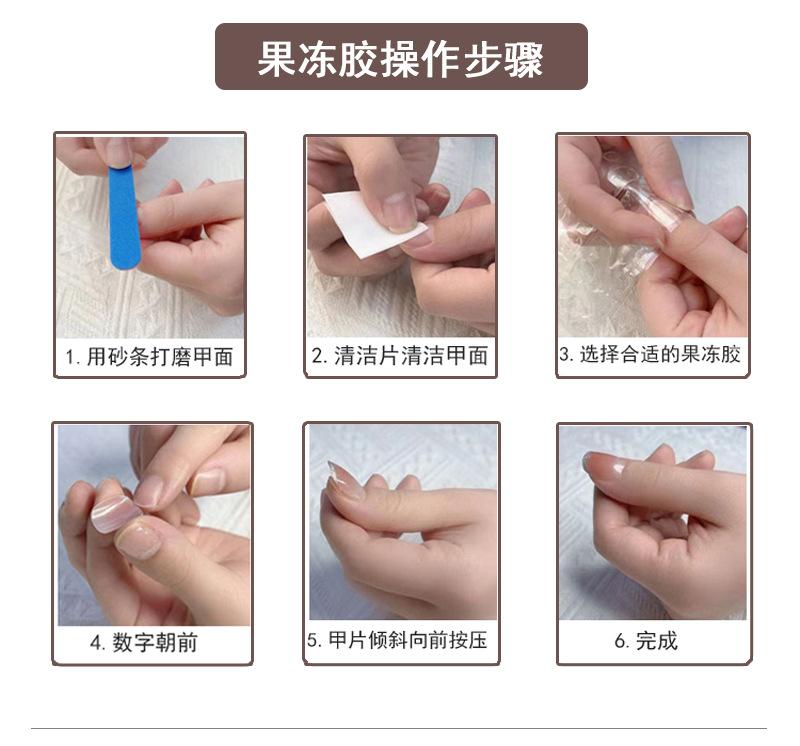 果冻胶操作步骤

1. 用砂条打磨甲面

2. 清洁片清洁甲面

3. 选择合适的果冻胶

4. 数字朝前

5. 甲片倾斜向前按压

6. 完成