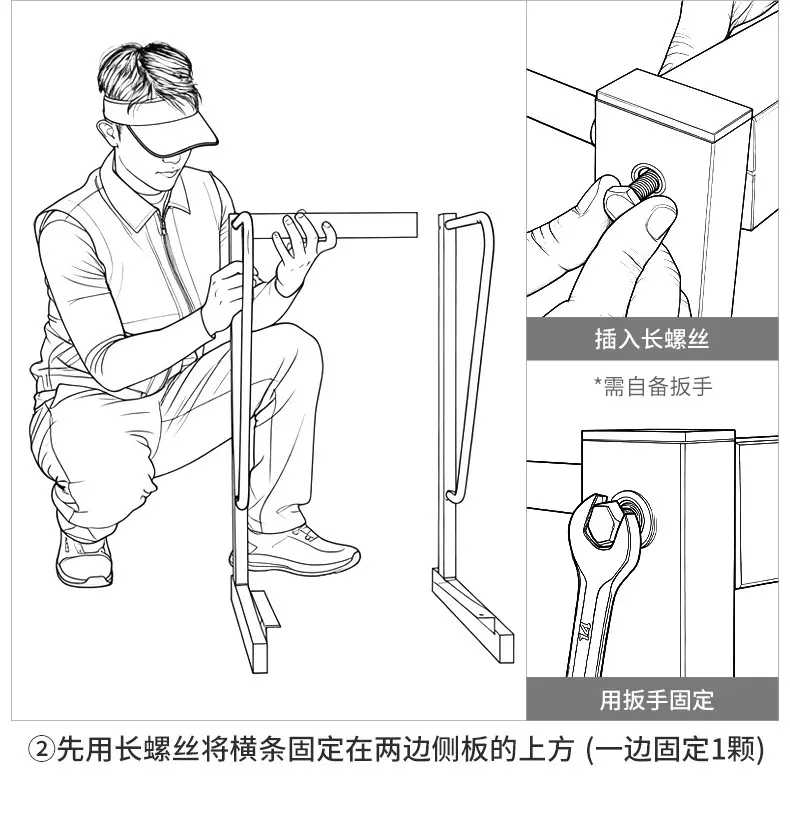 插入长螺丝

*需自备扳手

用扳手固定

②先用长螺丝将横条固定在两边侧板的上方 (一边固定1颗)