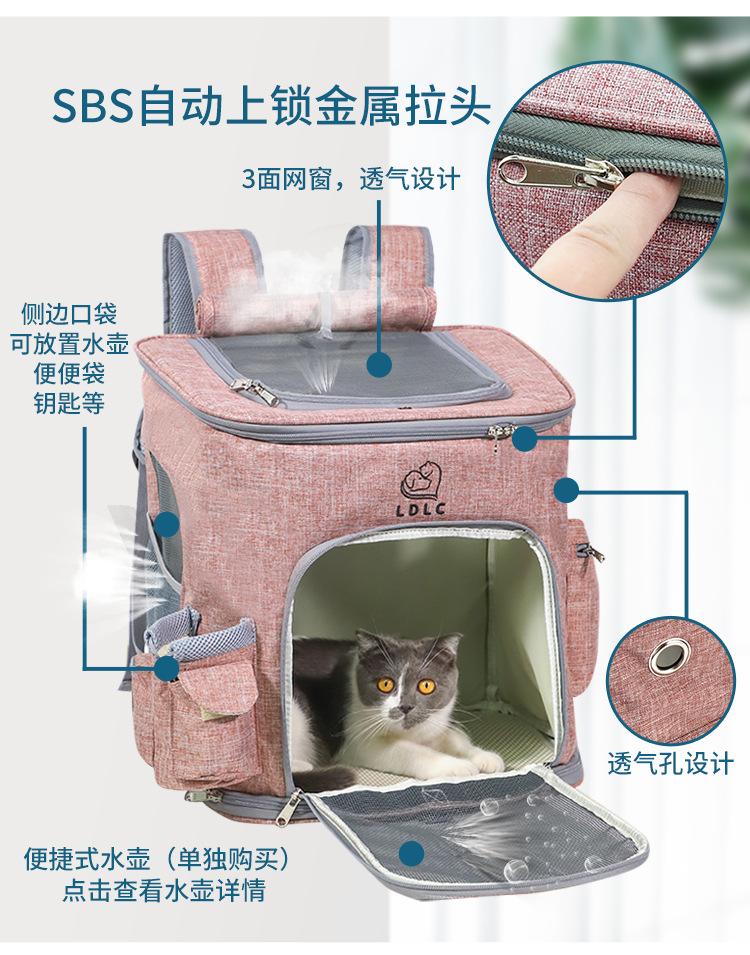 SBS自动上锁金属拉头

3面网窗，透气设计

侧边口袋
可放置水壶
便便袋
钥匙等

LDLC

透气孔设计

便捷式水壶（单独购买）
点击查看水壶详情