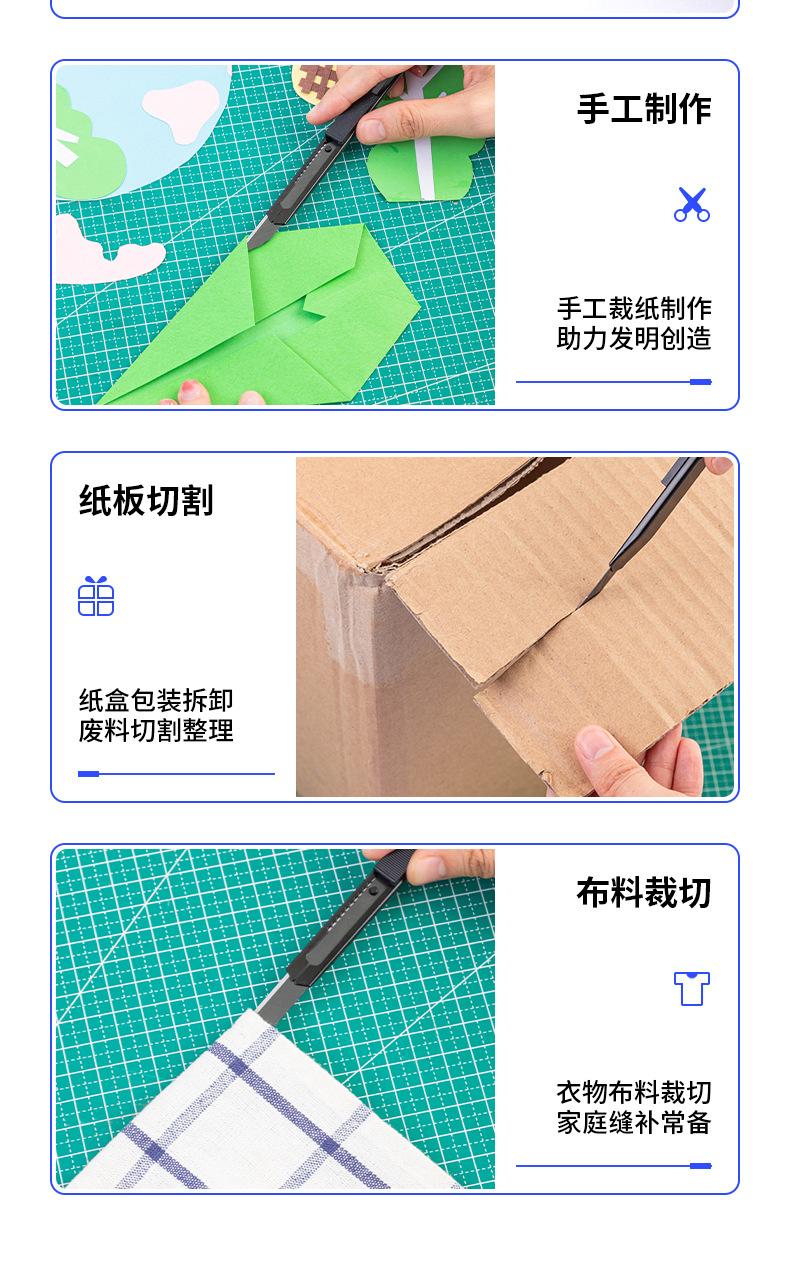 手工制作

手工裁纸制作
助力发明创造

纸板切割

纸盒包装拆卸
废料切割整理

布料裁切

衣物布料裁切
家庭缝补常备