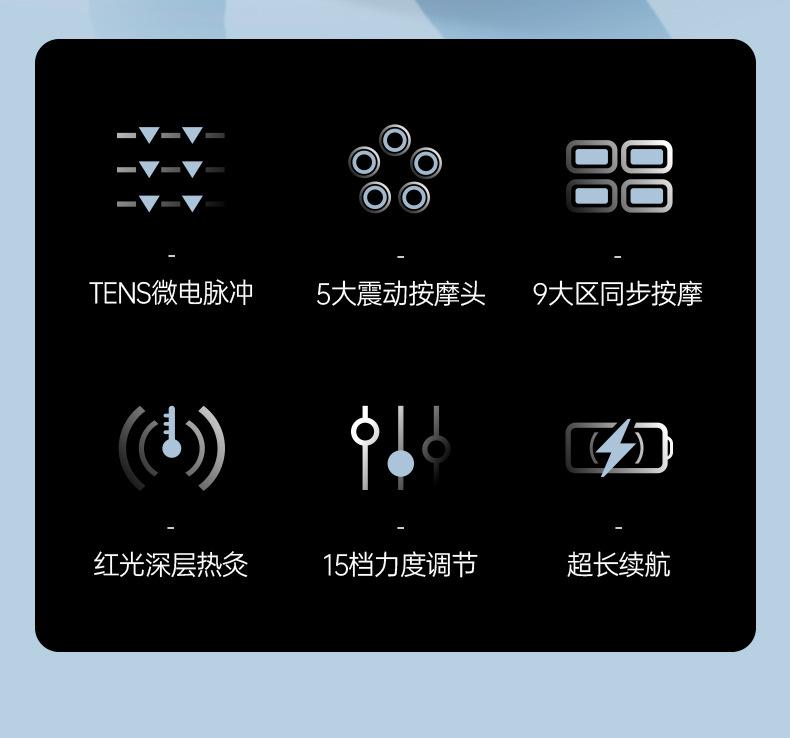 -
TENS微电脉冲

-
5大震动按摩头

-
9大区同步按摩

-
红光深层热灸

-
15档力度调节

-
超长续航