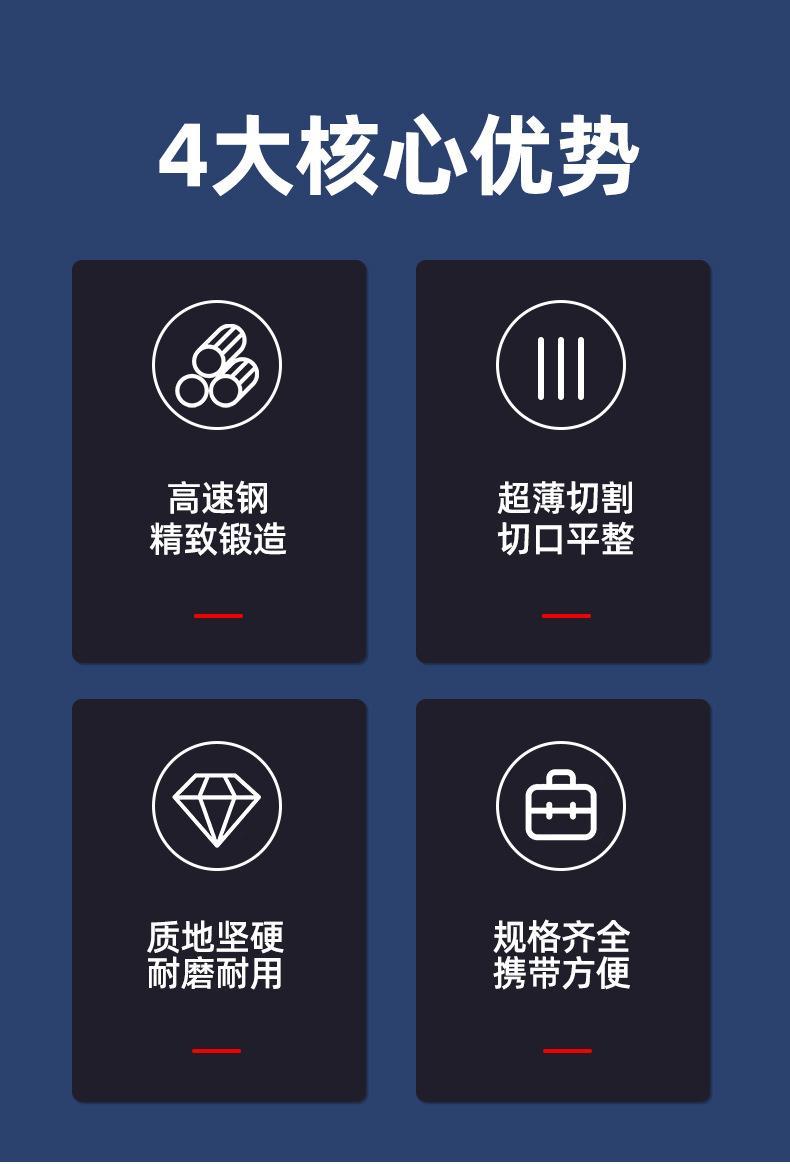 4大核心优势

高速钢
精致锻造

超薄切割
切口平整

质地坚硬
耐磨耐用

规格齐全
携带方便