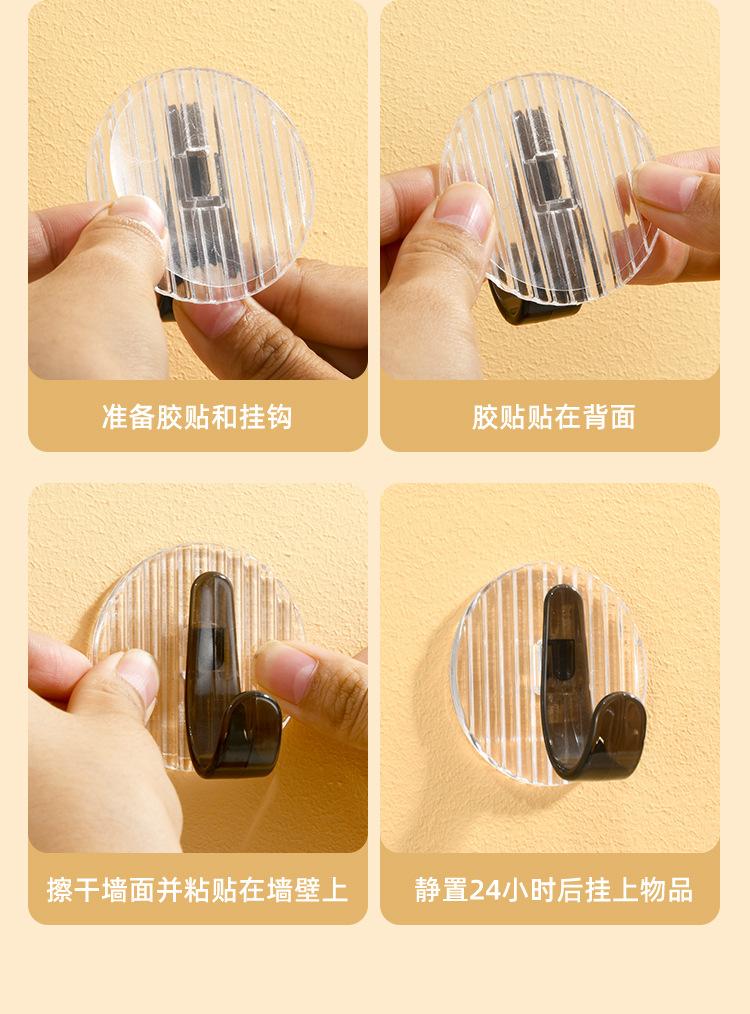 准备胶贴和挂钩

胶贴贴在背面

擦干墙面并粘贴在墙壁上

静置24小时后挂上物品