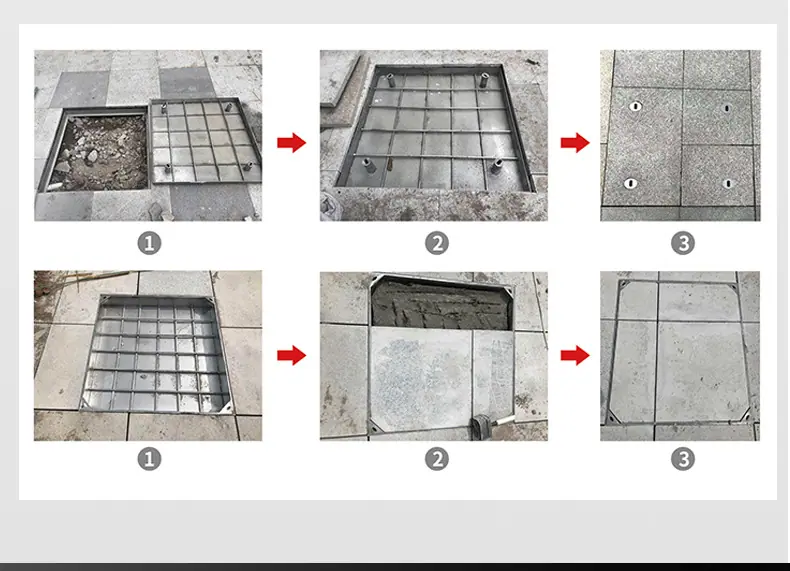 1

2

3

1

2

3