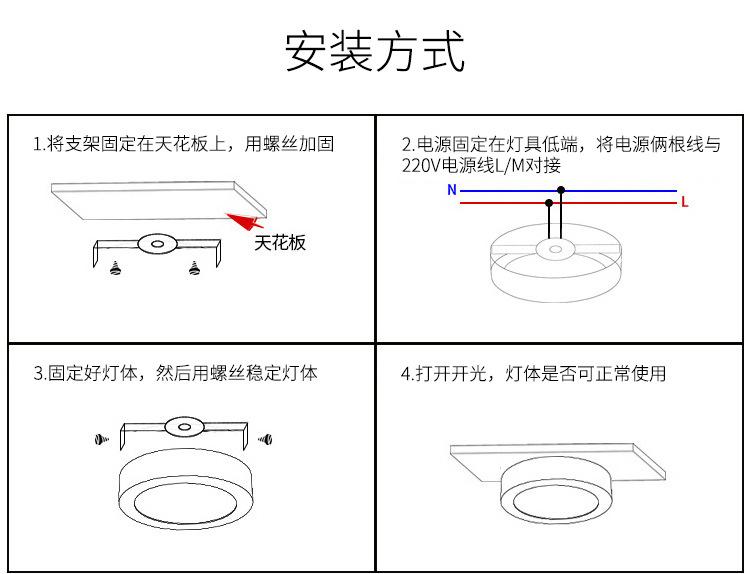 安装方式

1.将支架固定在天花板上，用螺丝加固

天花板

2.电源固定在灯具低端，将电源俩根线与220V电源线L/M对接

N

L

3.固定好灯体，然后用螺丝稳定灯体

4.打开开光，灯体是否可正常使用