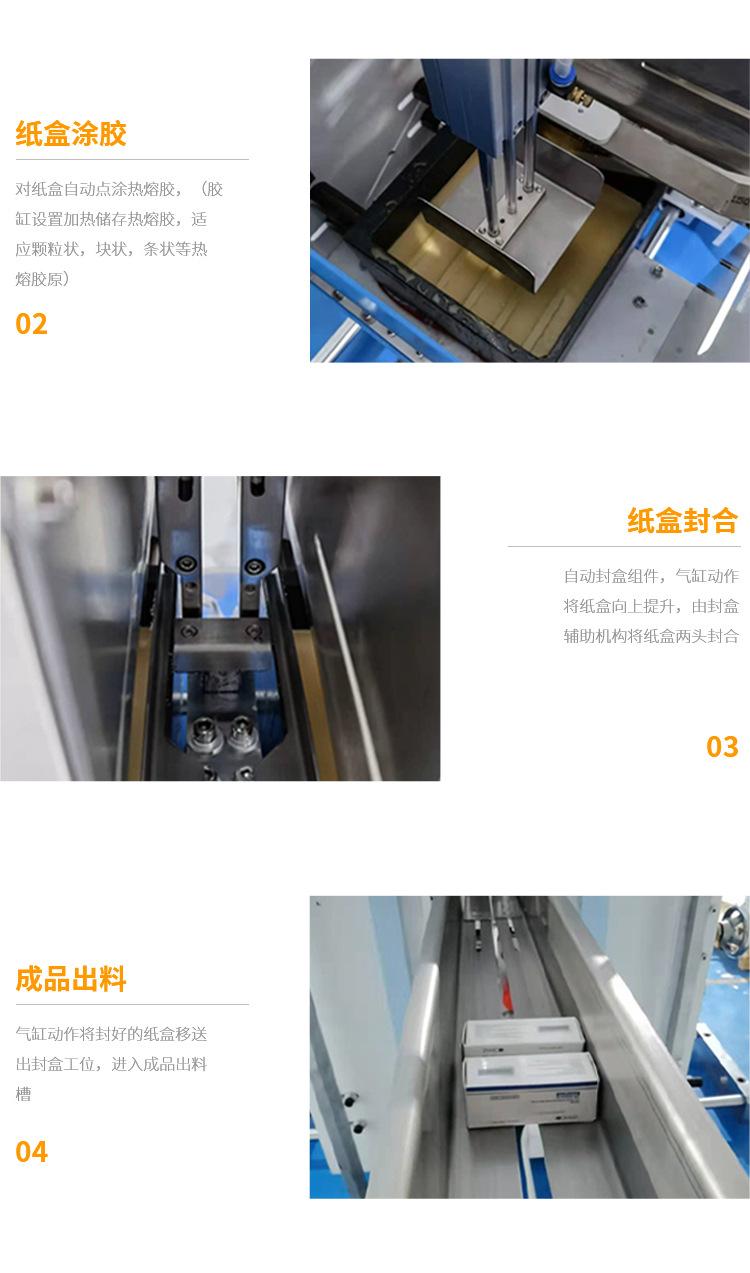 纸盒涂胶

对纸盒自动点涂热熔胶，（胶缸设置加热储存热熔胶，适应颗粒状，块状，条状等热熔胶原）

02

纸盒封合

自动封盒组件，气缸动作将纸盒向上提升，由封盒辅助机构将纸盒两头封合

03

成品出料

气缸动作将封好的纸盒移送出封盒工位，进入成品出料槽

04