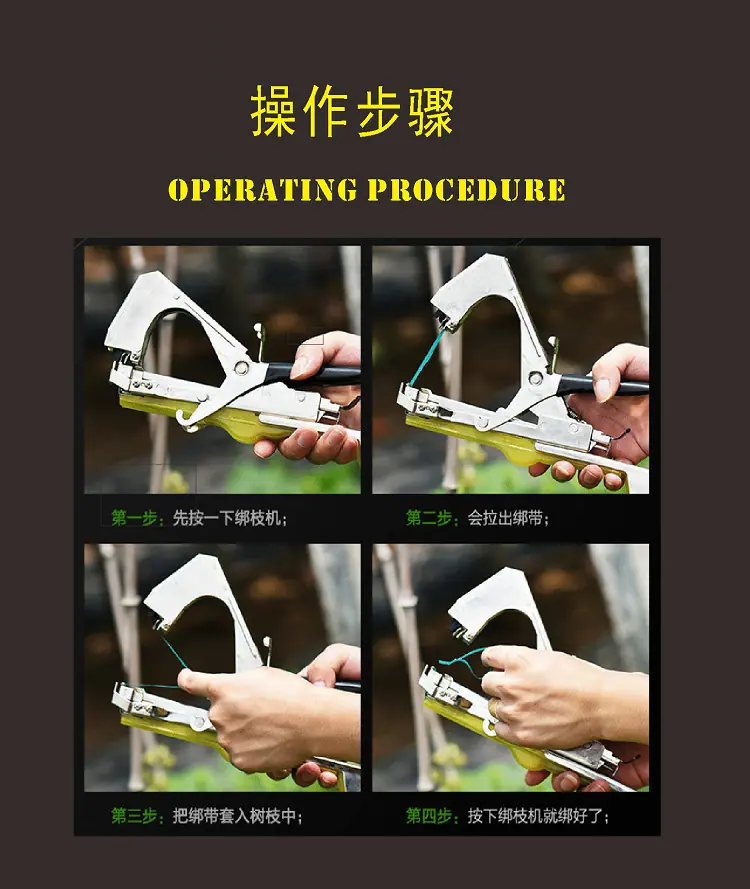 操作步骤

OPERATING PROCEDURE

第一步：先按一下绑枝机；

第二步：会拉出绑带；

第三步：把绑带套入树枝中；

第四步：按下绑枝机就绑好了；