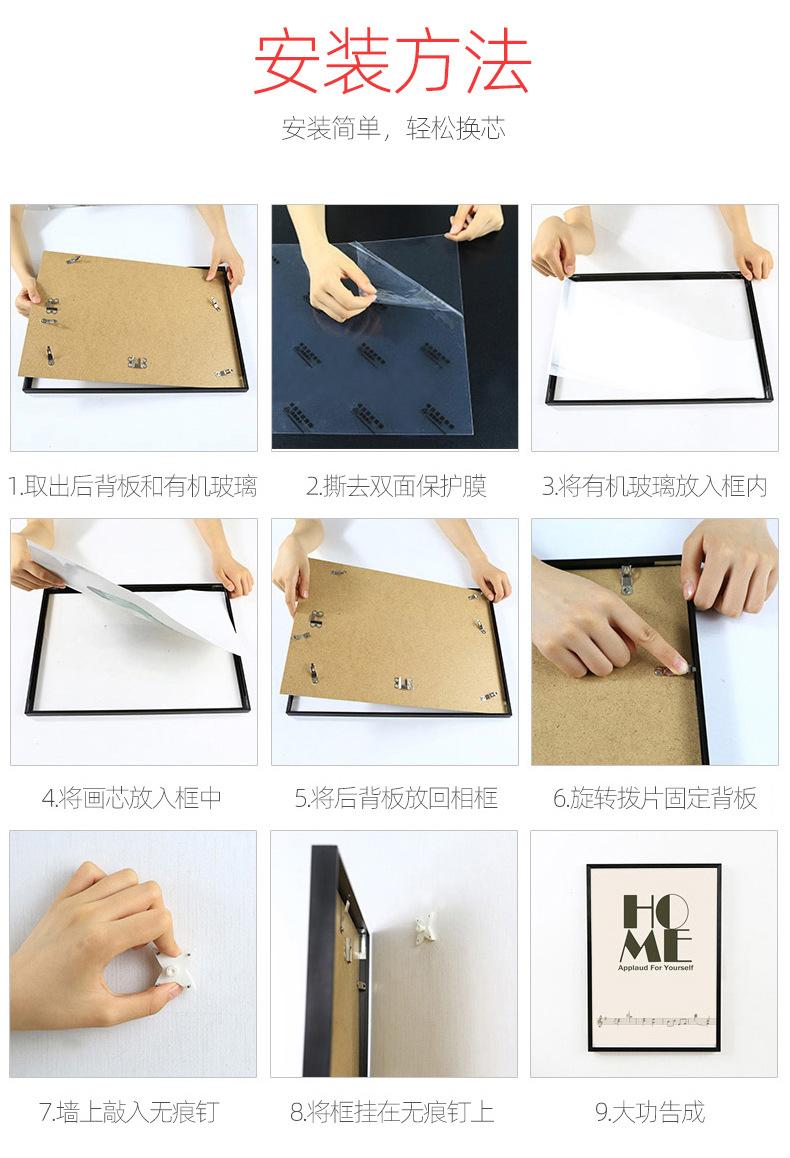 安装方法

安装简单，轻松换芯

1.取出后背板和有机玻璃

2.撕去双面保护膜

3.将有机玻璃放入框内

4.将画芯放入框中

5.将后背板放回相框

6.旋转拨片固定背板

7.墙上敲入无痕钉

8.将框挂在无痕钉上

HO
ME
Applaud For Yourself

9.大功告成