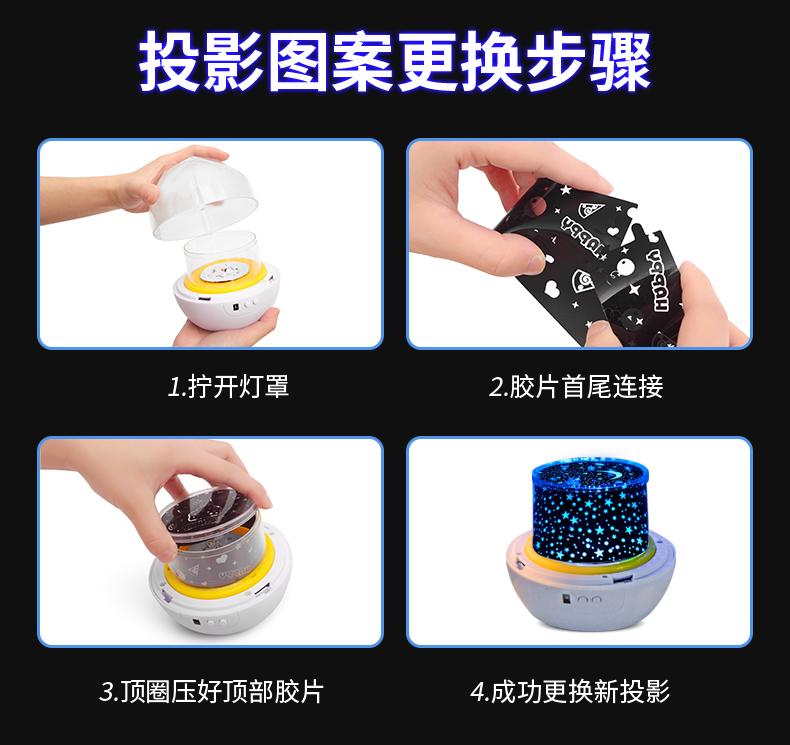 投影图案更换步骤

1.拧开灯罩

2.胶片首尾连接

3.顶圈压好顶部胶片

4.成功更换新投影