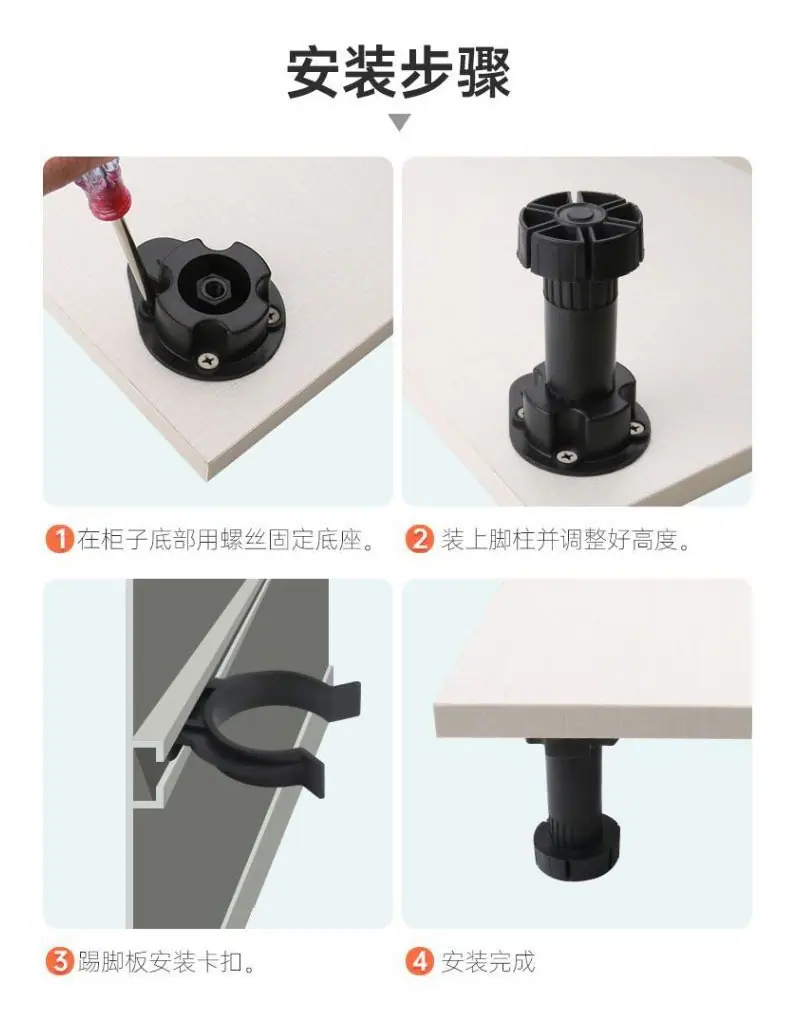 安装步骤

1在柜子底部用螺丝固定底座。

2装上脚柱并调整好高度。

3踢脚板安装卡扣。

4安装完成