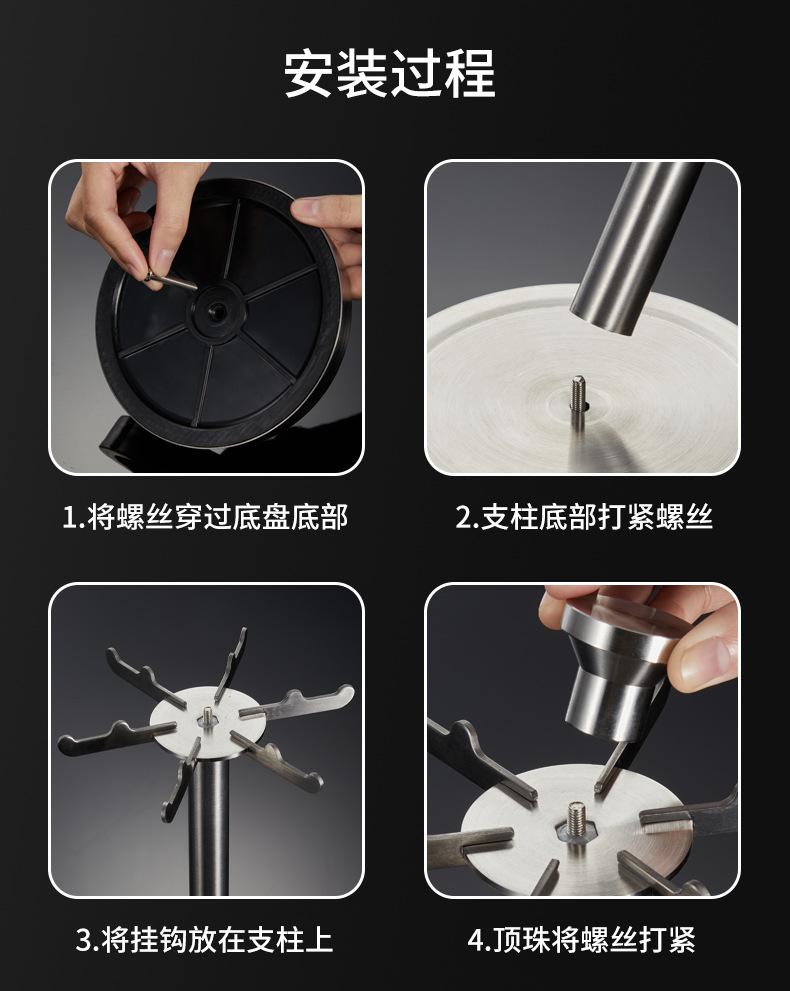 安装过程

1.将螺丝穿过底盘底部

2.支柱底部打紧螺丝

3.将挂钩放在支柱上

4.顶珠将螺丝打紧