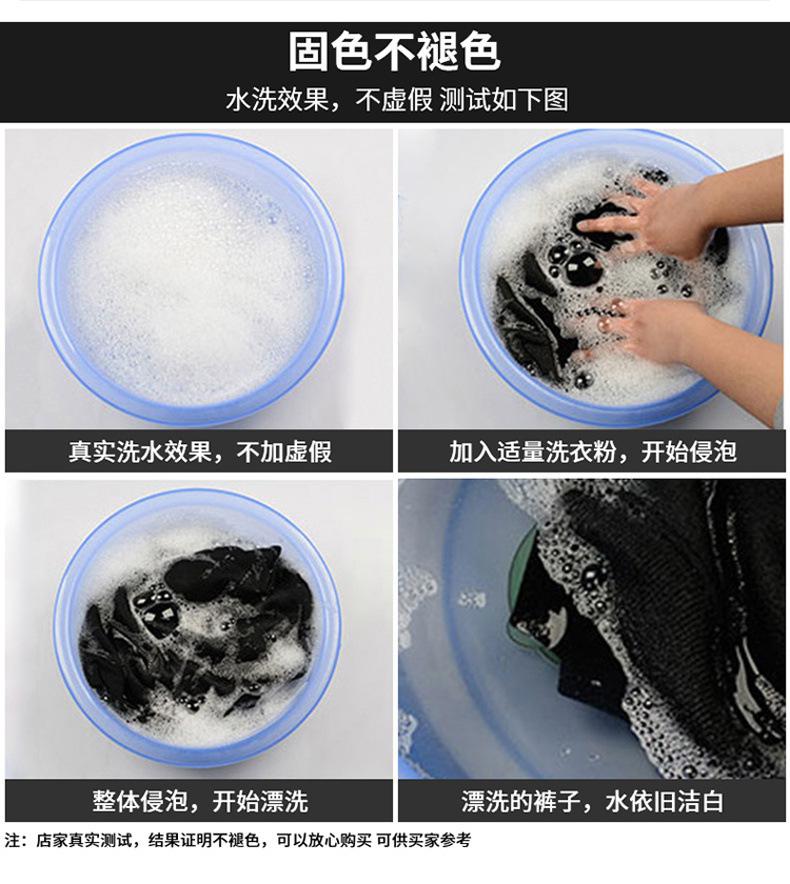 固色不褪色

水洗效果，不虚假 测试如下图

真实洗水效果，不加虚假

加入适量洗衣粉，开始侵泡

整体侵泡，开始漂洗

漂洗的裤子，水依旧洁白

注：店家真实测试，结果证明不褪色，可以放心购买 可供买家参考