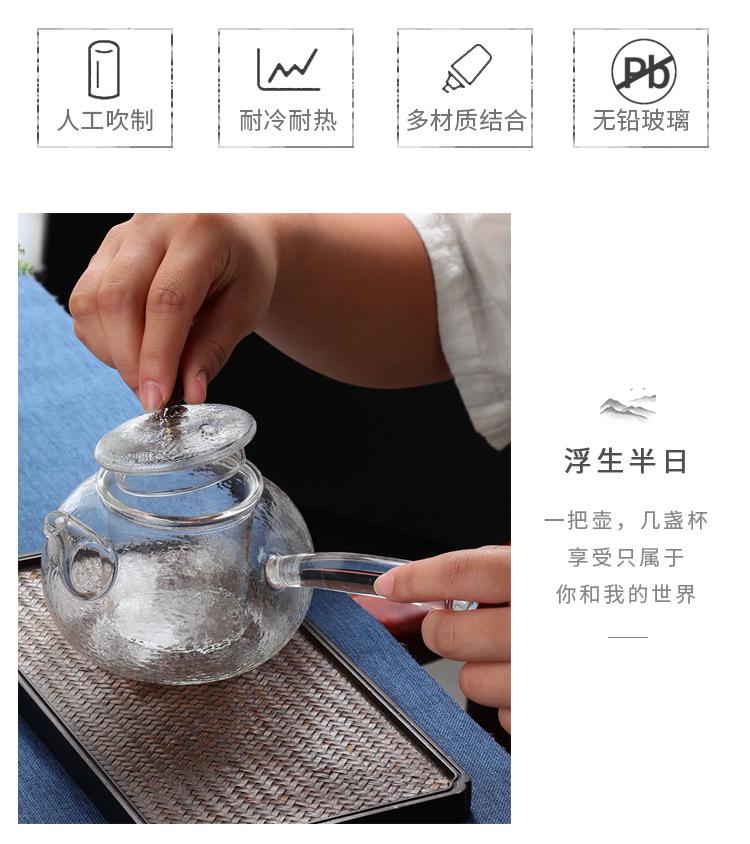 人工吹制

耐冷耐热

多材质结合

Pb

无铅玻璃

浮生半日

一把壶，几盏杯
享受只属于
你和我的世界