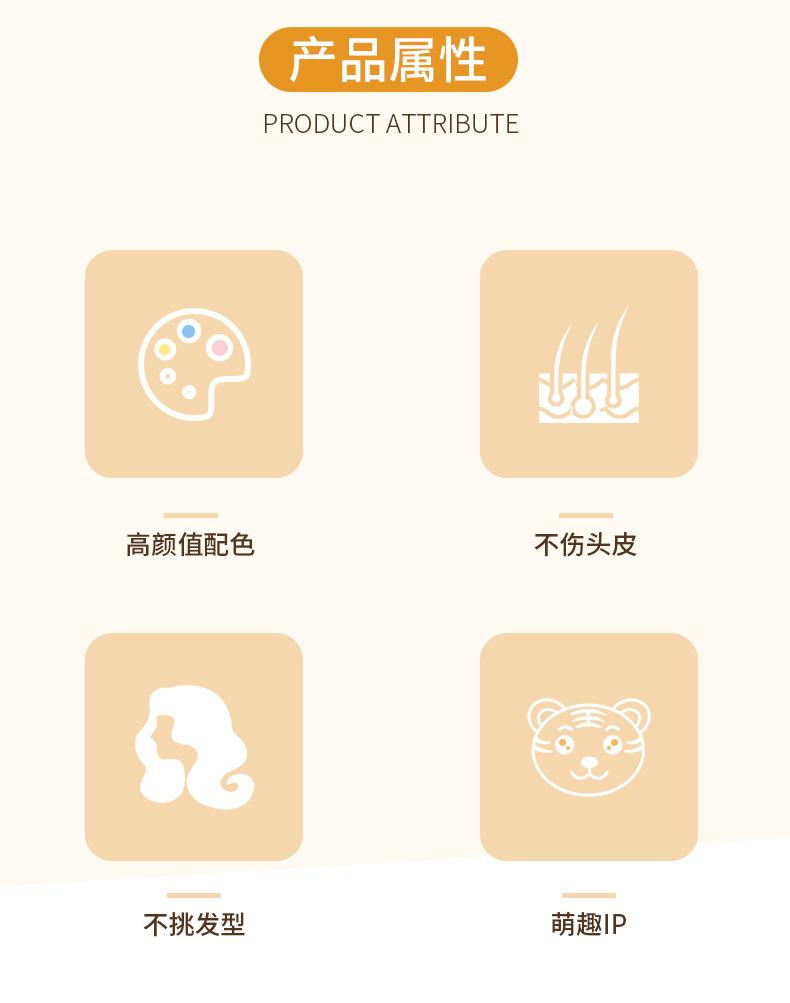 产品属性
PRODUCT ATTRIBUTE

高颜值配色

不伤头皮

不挑发型

萌趣IP