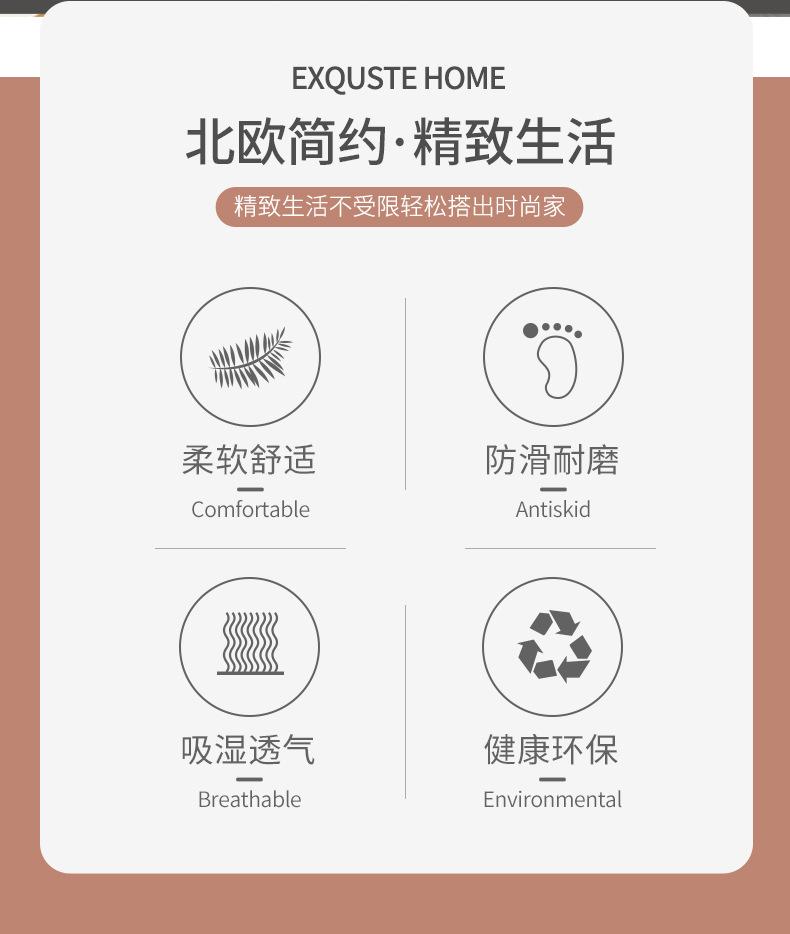 EXQUSTE HOME

北欧简约·精致生活

精致生活不受限轻松搭出时尚家

柔软舒适

Comfortable

防滑耐磨

Antiskid

吸湿透气

Breathable

健康环保

Environmental