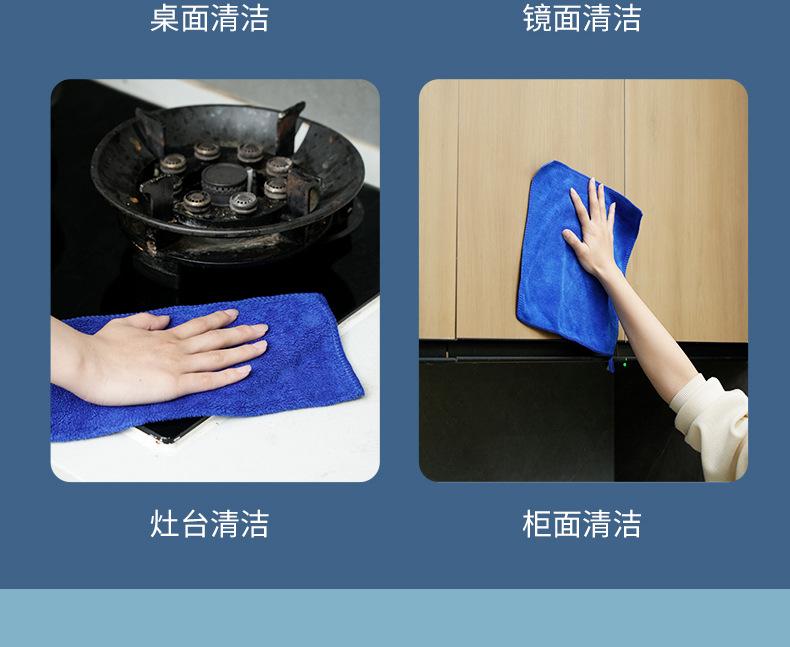 桌面清洁

镜面清洁

灶台清洁

柜面清洁