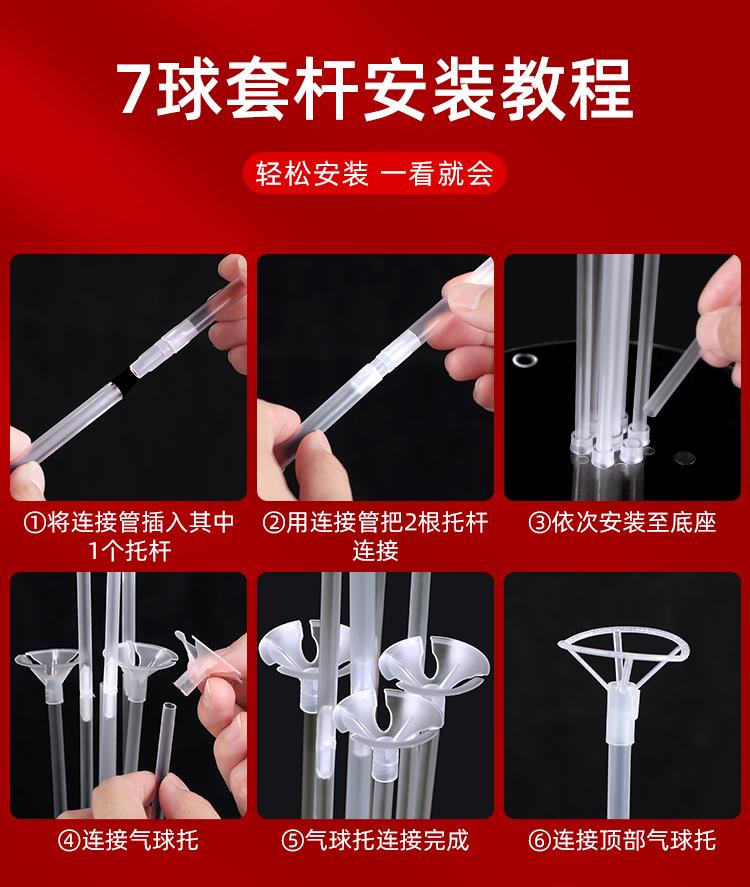 7球套杆安装教程

轻松安装 一看就会

①将连接管插入其中1个托杆

②用连接管把2根托杆连接

③依次安装至底座

④连接气球托

⑤气球托连接完成

⑥连接顶部气球托