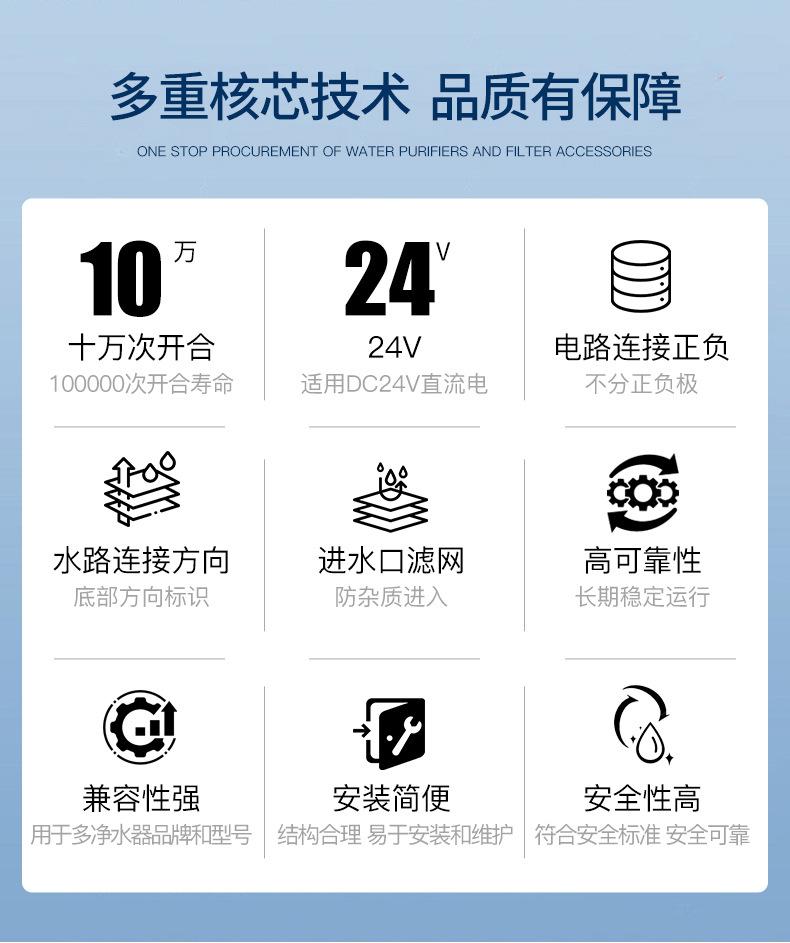 多重核芯技术 品质有保障

ONE STOP PROCUREMENT OF WATER PURIFIERS AND FILTER ACCESSORIES

10万

十万次开合

100000次开合寿命

24V

24V

适用DC24V直流电

电路连接正负

不分正负极

水路连接方向

底部方向标识

进水口滤网

防杂质进入

高可靠性

长期稳定运行

兼容性强

用于多净水器品牌和型号

安装简便

结构合理 易于安装和维护

安全性高

符合安全标准 安全可靠