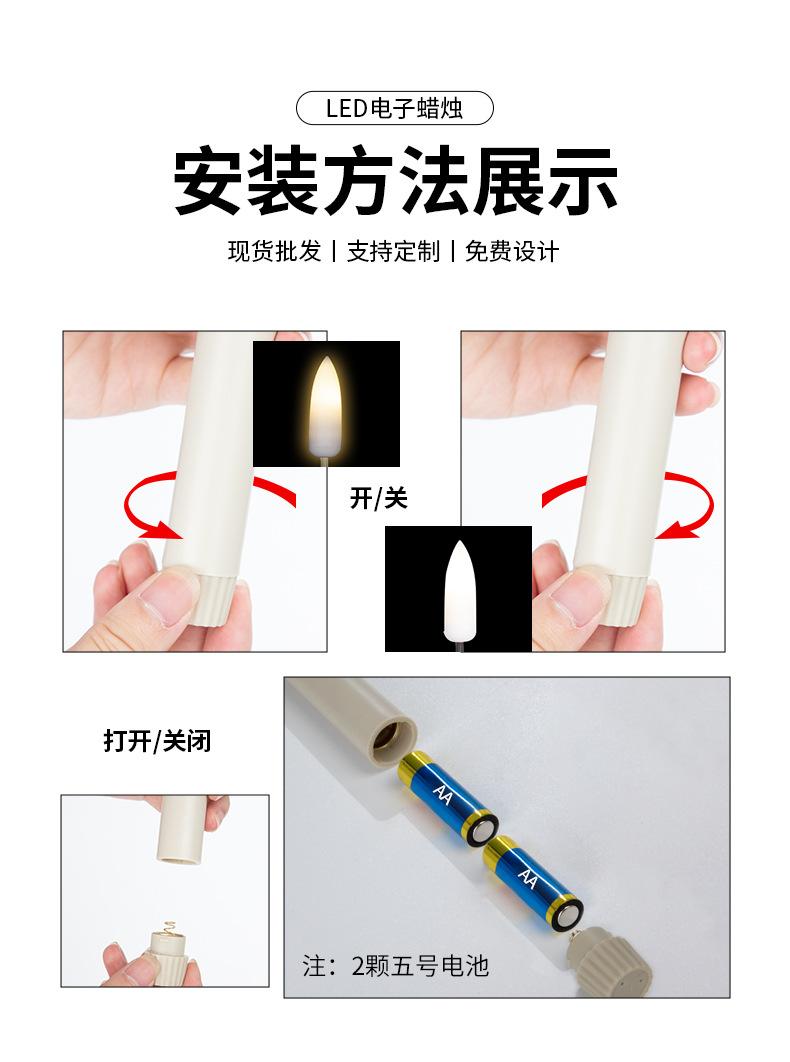 LED电子蜡烛

安装方法展示

现货批发 | 支持定制 | 免费设计

开/关

打开/关闭

AA

AA

注：2颗五号电池