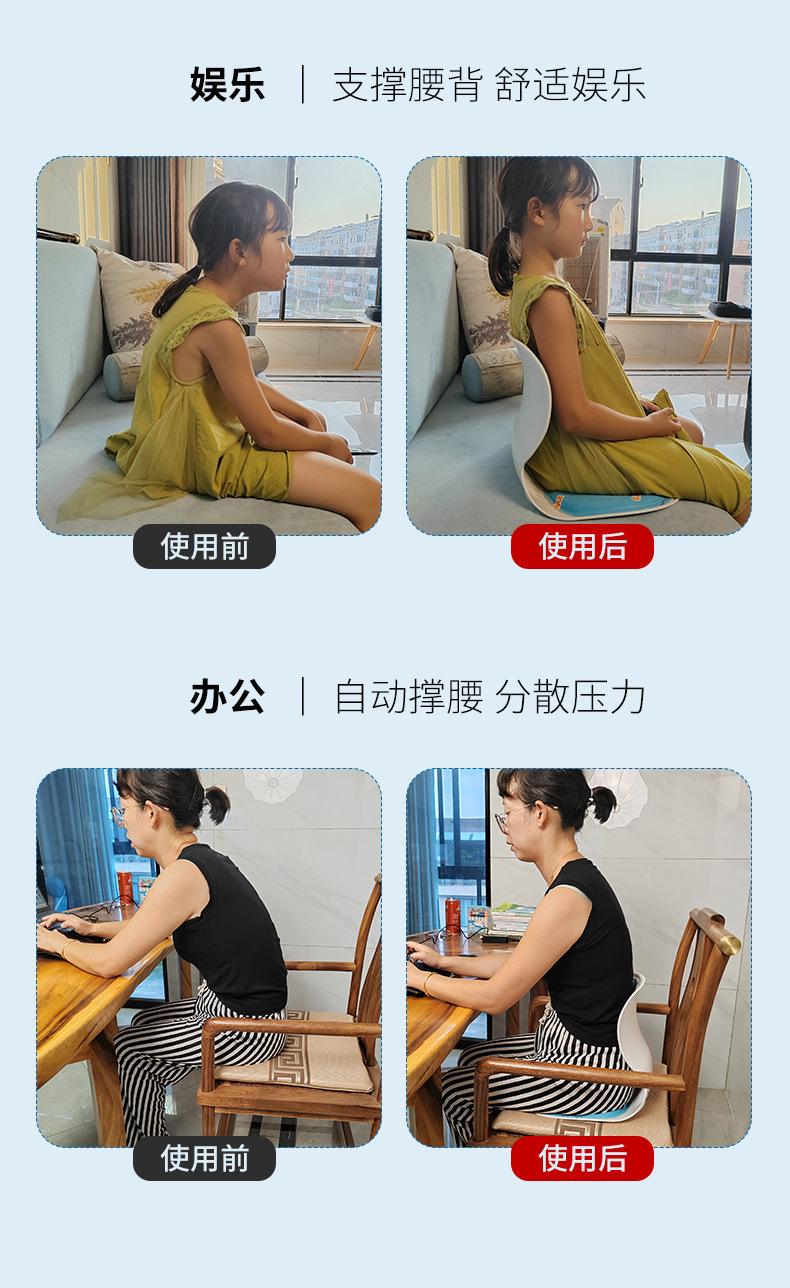 娱乐 | 支撑腰背 舒适娱乐

使用前

使用后

办公 | 自动撑腰 分散压力

使用前

使用后