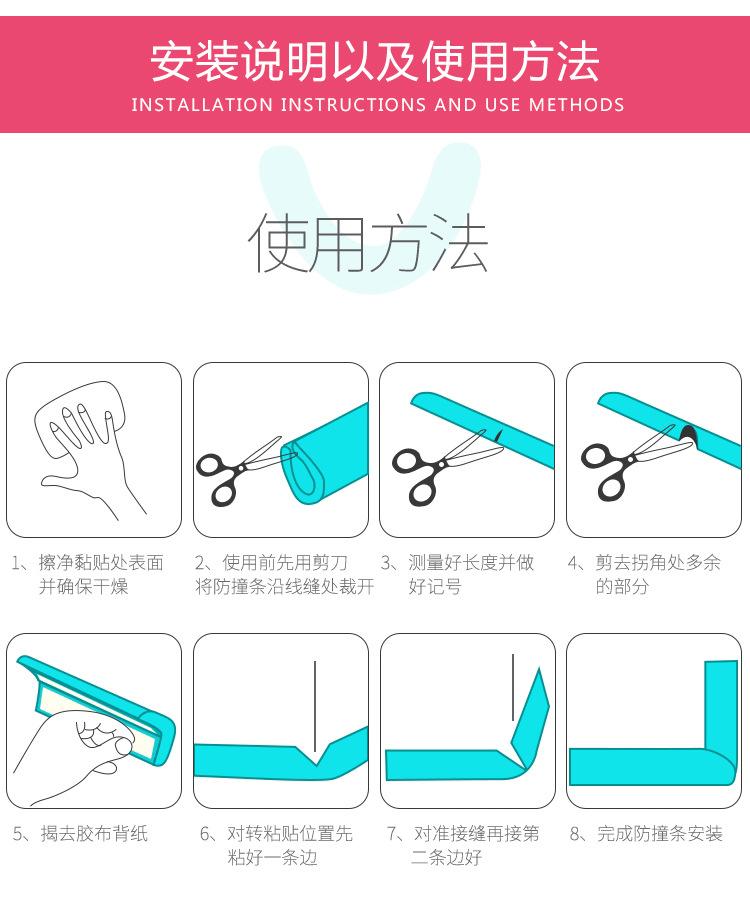 安装说明以及使用方法
INSTALLATION INSTRUCTIONS AND USE METHODS

使用方法

1、擦净黏贴处表面并确保干燥

2、使用前先用剪刀将防撞条沿线缝处裁开

3、测量好长度并做好记号

4、剪去拐角处多余的部分

5、揭去胶布背纸

6、对转粘贴位置先粘好一条边

7、对准接缝再接第二条边好

8、完成防撞条安装