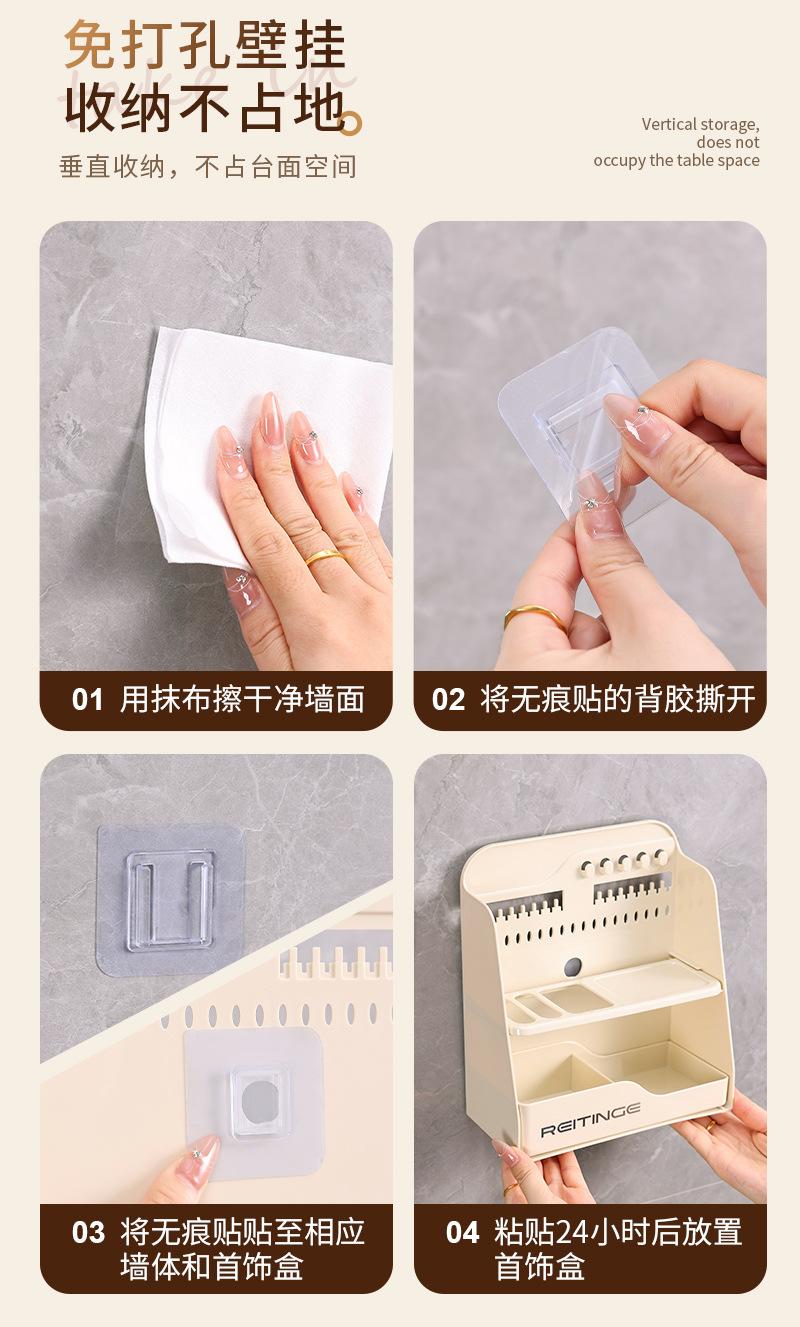 免打孔壁挂
收纳不占地

垂直收纳，不占台面空间

Vertical storage, does not occupy the table space

01 用抹布擦干净墙面

02 将无痕贴的背胶撕开

03 将无痕贴贴至相应墙体和首饰盒

REITINGE

04 粘贴24小时后放置首饰盒