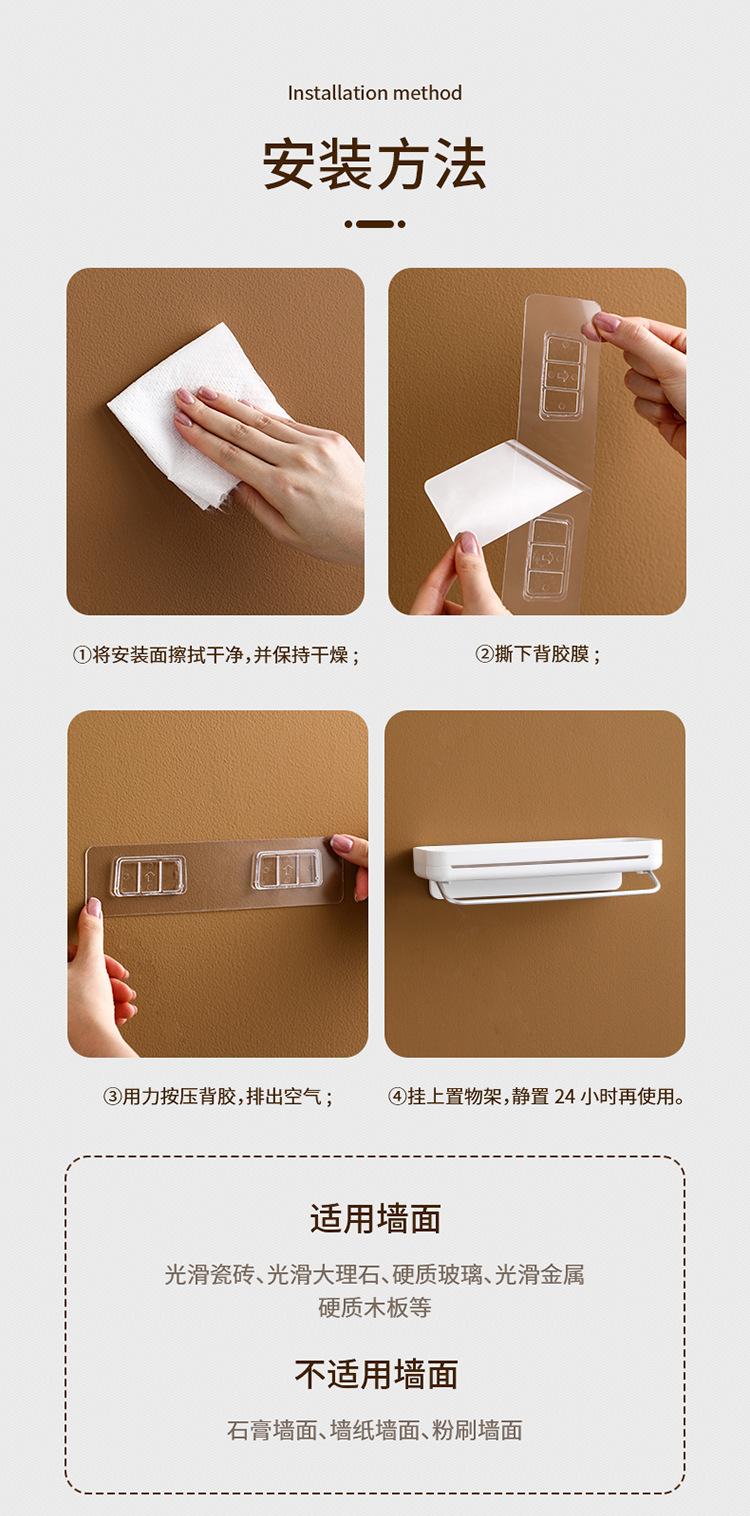 Installation method

安装方法

①将安装面擦拭干净，并保持干燥；

②撕下背胶膜；

③用力按压背胶，排出空气；

④挂上置物架，静置 24 小时再使用。

适用墙面

光滑瓷砖、光滑大理石、硬质玻璃、光滑金属 硬质木板等

不适用墙面

石膏墙面、墙纸墙面、粉刷墙面