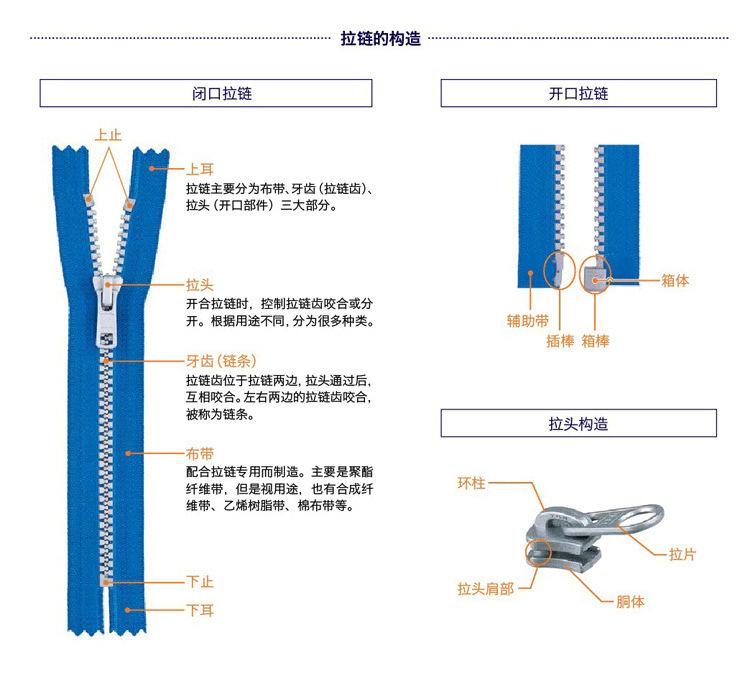 拉链的构造

闭口拉链

上止

上耳

拉链主要分为布带、牙齿（拉链齿）、拉头（开口部件）三大部分。

拉头

开合拉链时，控制拉链齿咬合或分开。根据用途不同，分为很多种类。

牙齿（链条）

拉链齿位于拉链两边，拉头通过后，互相咬合。左右两边的拉链齿咬合，被称为链条。

布带

配合拉链专用而制造。主要是聚酯纤维带，但是视用途，也有合成纤维带、乙烯树脂带、棉布带等。

下止

下耳

开口拉链

箱体

辅助带

插棒

箱棒

拉头构造

环柱

拉片

拉头肩部

胴体