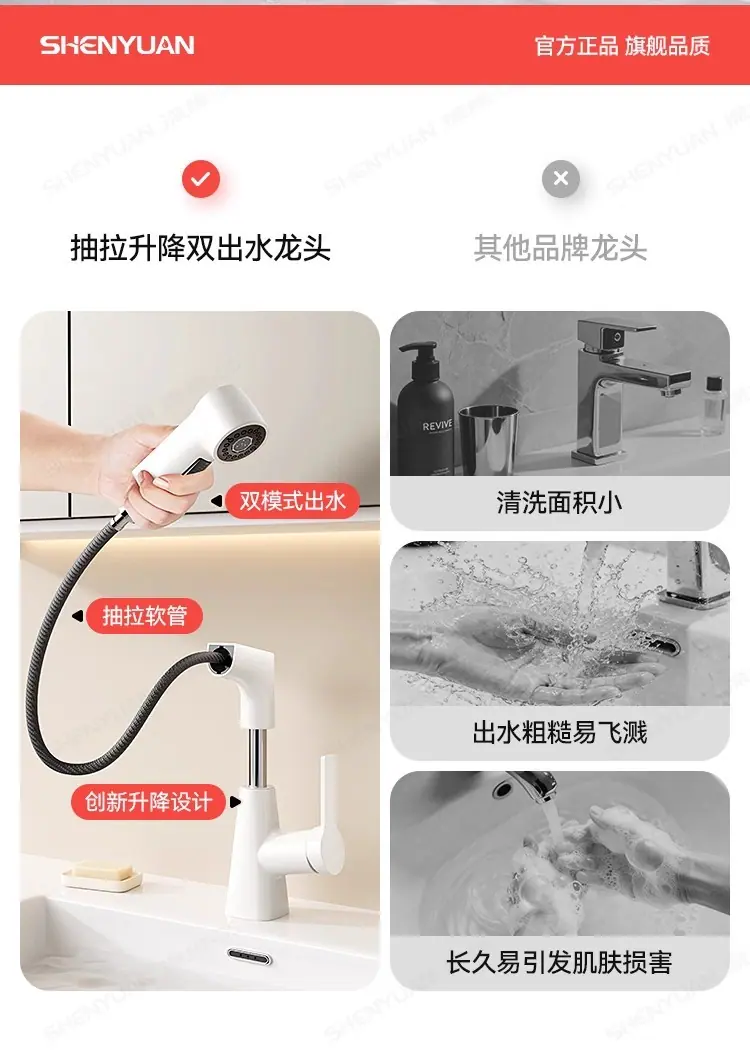 SHENYUAN

官方正品 旗舰品质

抽拉升降双出水龙头

其他品牌龙头

双模式出水

抽拉软管

创新升降设计

REVIVE

清洗面积小

出水粗糙易飞溅

长久易引发肌肤损害