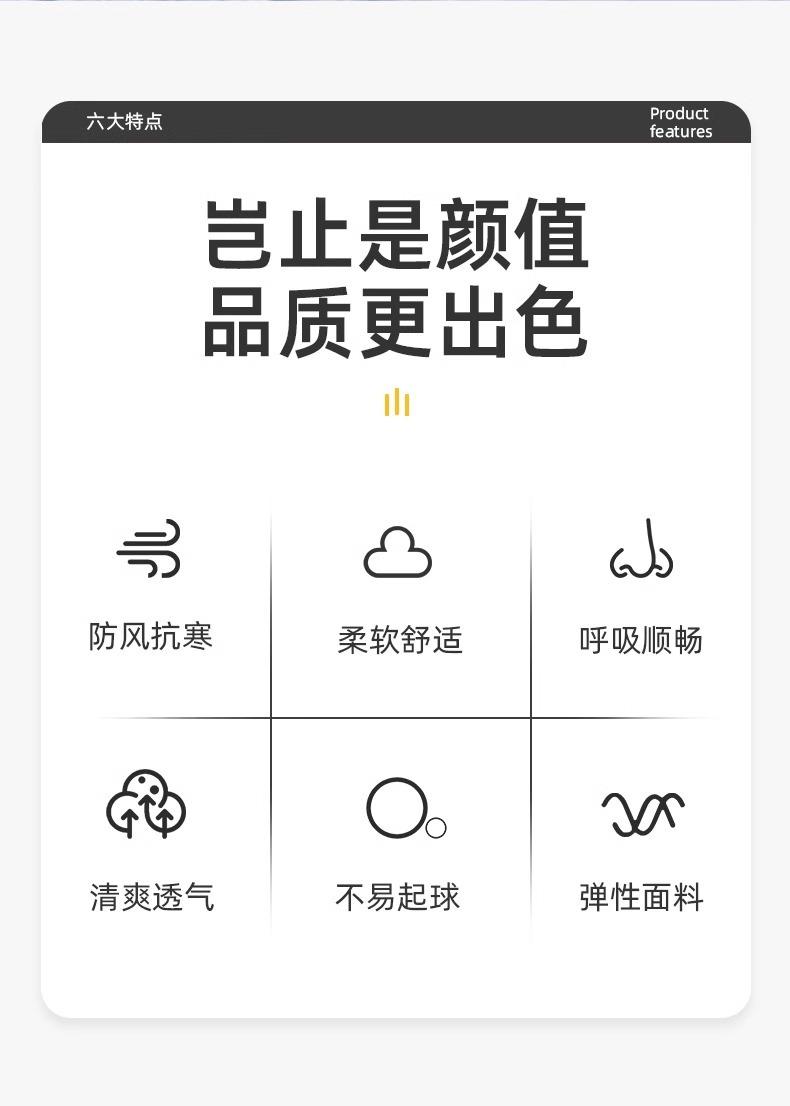 六大特点

Product
features

岂止是颜值
品质更出色

防风抗寒

柔软舒适

呼吸顺畅

清爽透气

不易起球

弹性面料