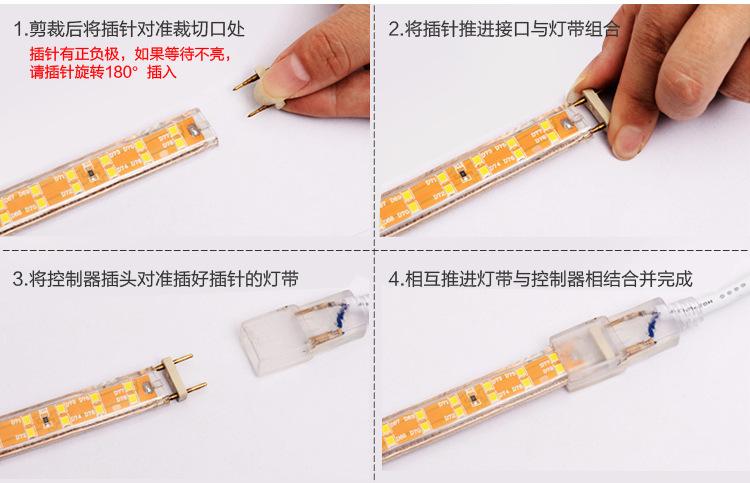 1.剪裁后将插针对准裁切口处

插针有正负极，如果等待不亮，请插针旋转180° 插入

2.将插针推进接口与灯带组合

3.将控制器插头对准插好插针的灯带

4.相互推进灯带与控制器相结合并完成