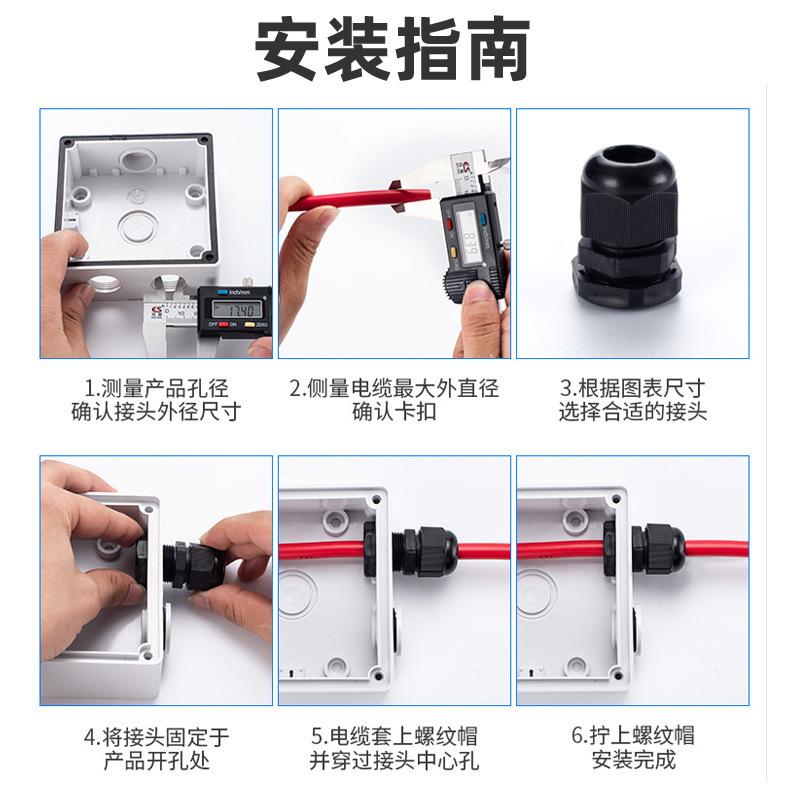 安装指南

inch/mm

17.40

OFF ON ZERO

8.39

1.测量产品孔径
确认接头外径尺寸

2.侧量电缆最大外直径
确认卡扣

3.根据图表尺寸
选择合适的接头

4.将接头固定于
产品开孔处

5.电缆套上螺纹帽
并穿过接头中心孔

6.拧上螺纹帽
安装完成