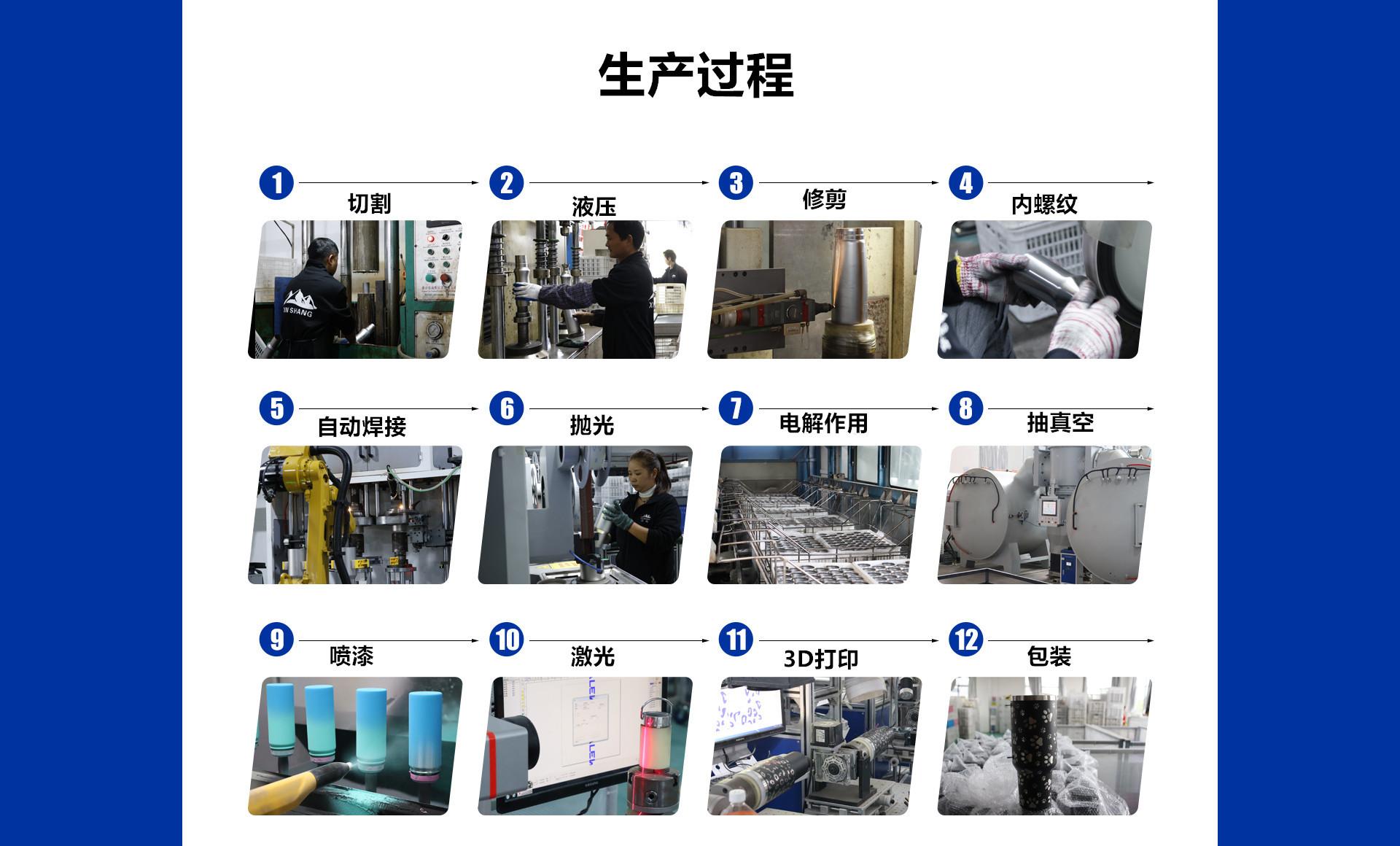 生产过程

1 切割

2 液压

3 修剪

4 内螺纹

XIN SHANG

5 自动焊接

6 抛光

7 电解作用

8 抽真空

9 喷漆

10 激光

11 3D打印

12 包装