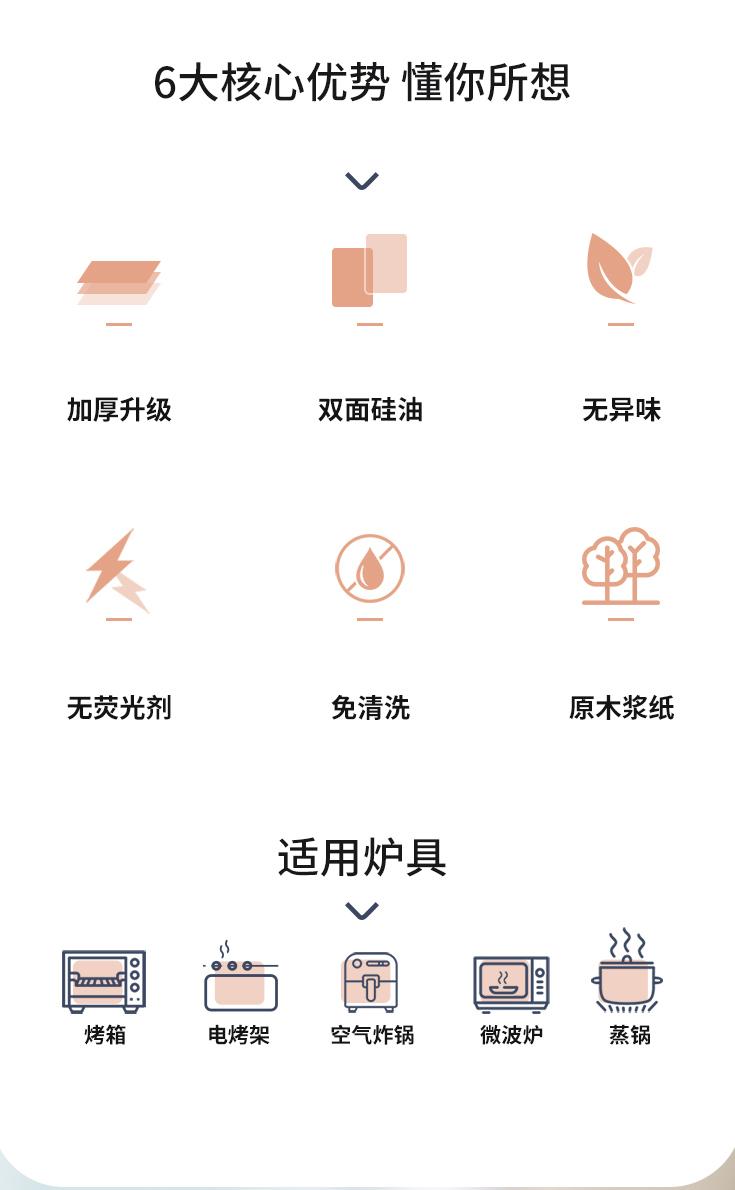 6大核心优势 懂你所想

加厚升级

双面硅油

无异味

无荧光剂

免清洗

原木浆纸

适用炉具

烤箱

电烤架

空气炸锅

微波炉

蒸锅