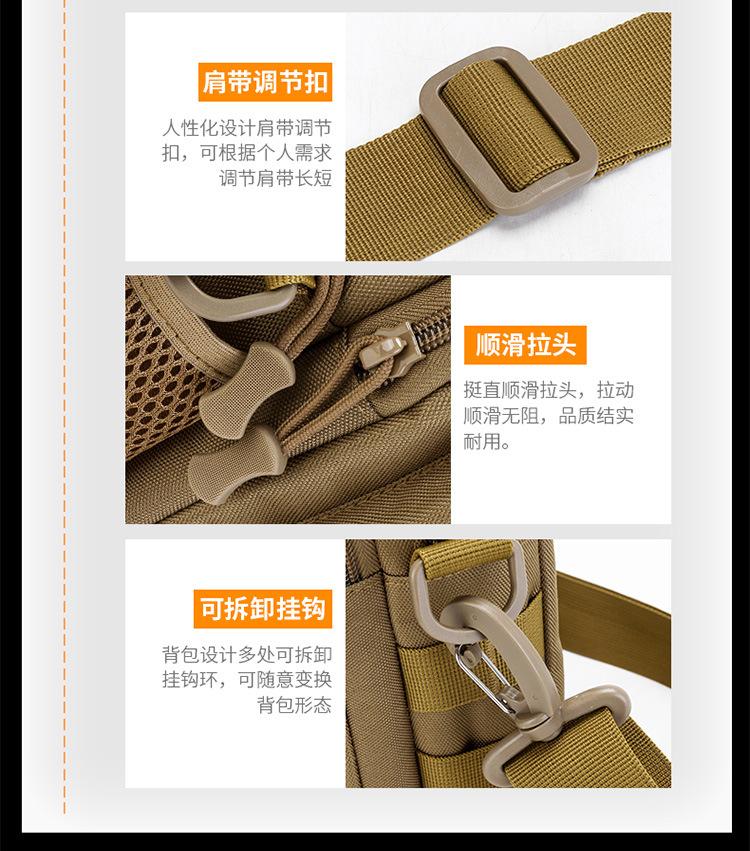 肩带调节扣

人性化设计肩带调节扣，可根据个人需求调节肩带长短

顺滑拉头

挺直顺滑拉头，拉动顺滑无阻，品质结实耐用。

可拆卸挂钩

背包设计多处可拆卸挂钩环，可随意变换背包形态