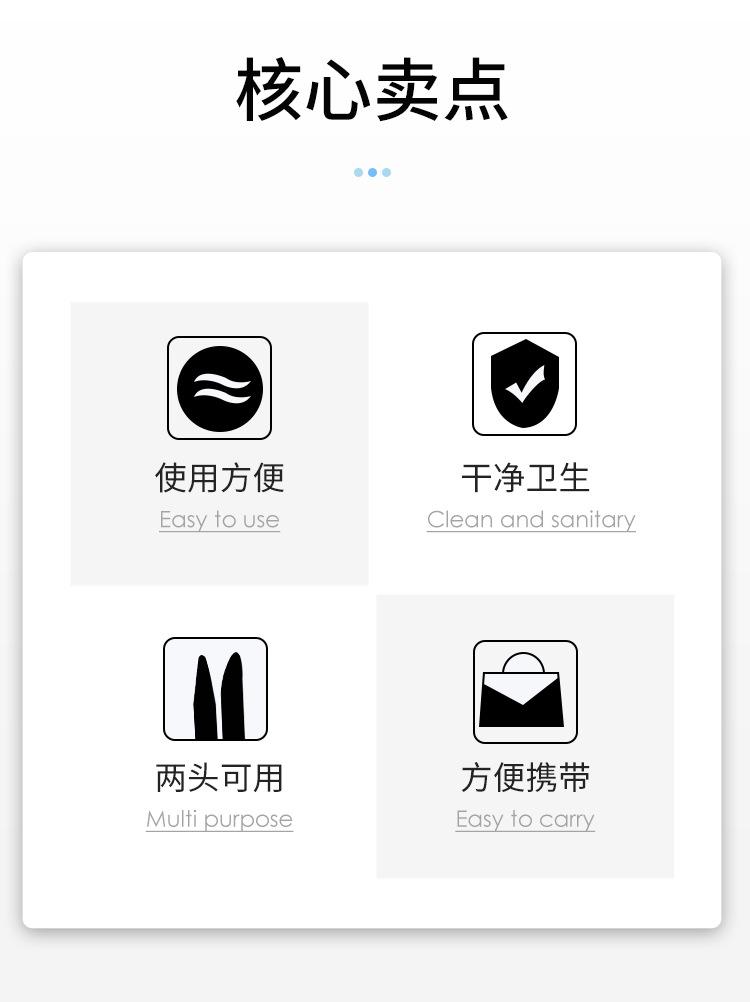 核心卖点

使用方便
Easy to use

干净卫生
Clean and sanitary

两头可用
Multi purpose

方便携带
Easy to carry