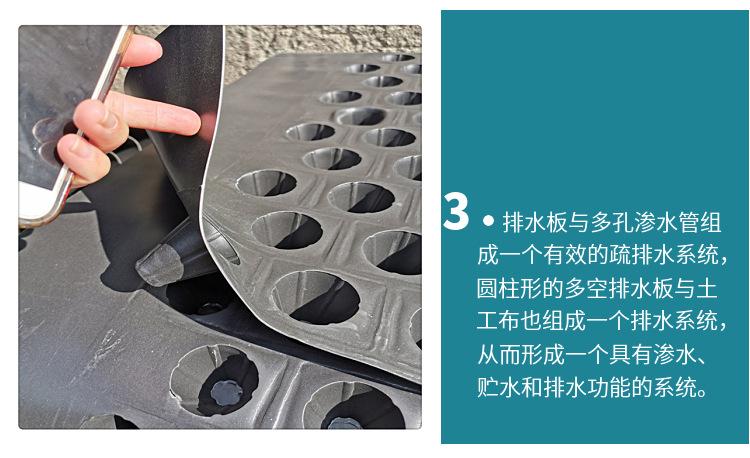 3 • 排水板与多孔渗水管组成一个有效的疏排水系统，圆柱形的多空排水板与土工布也组成一个排水系统，从而形成一个具有渗水、贮水和排水功能的系统。