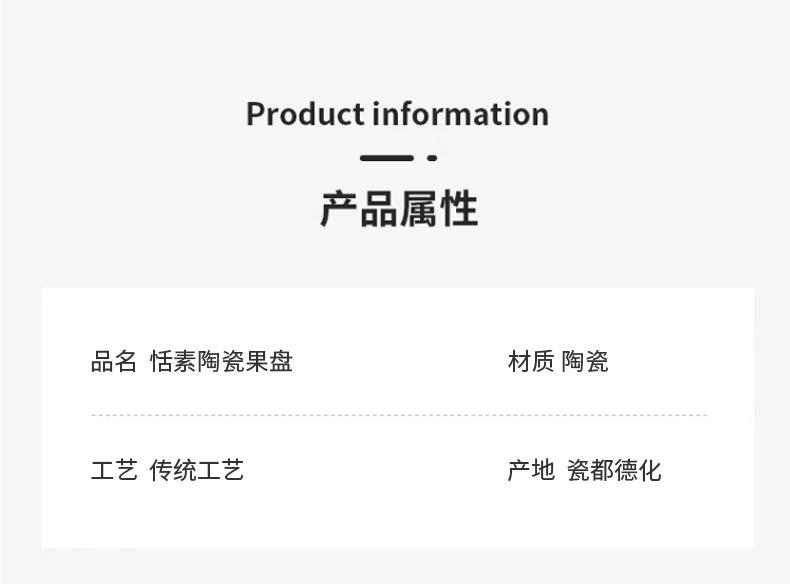 Product information

产品属性

品名 恬素陶瓷果盘

材质 陶瓷

工艺 传统工艺

产地 瓷都德化