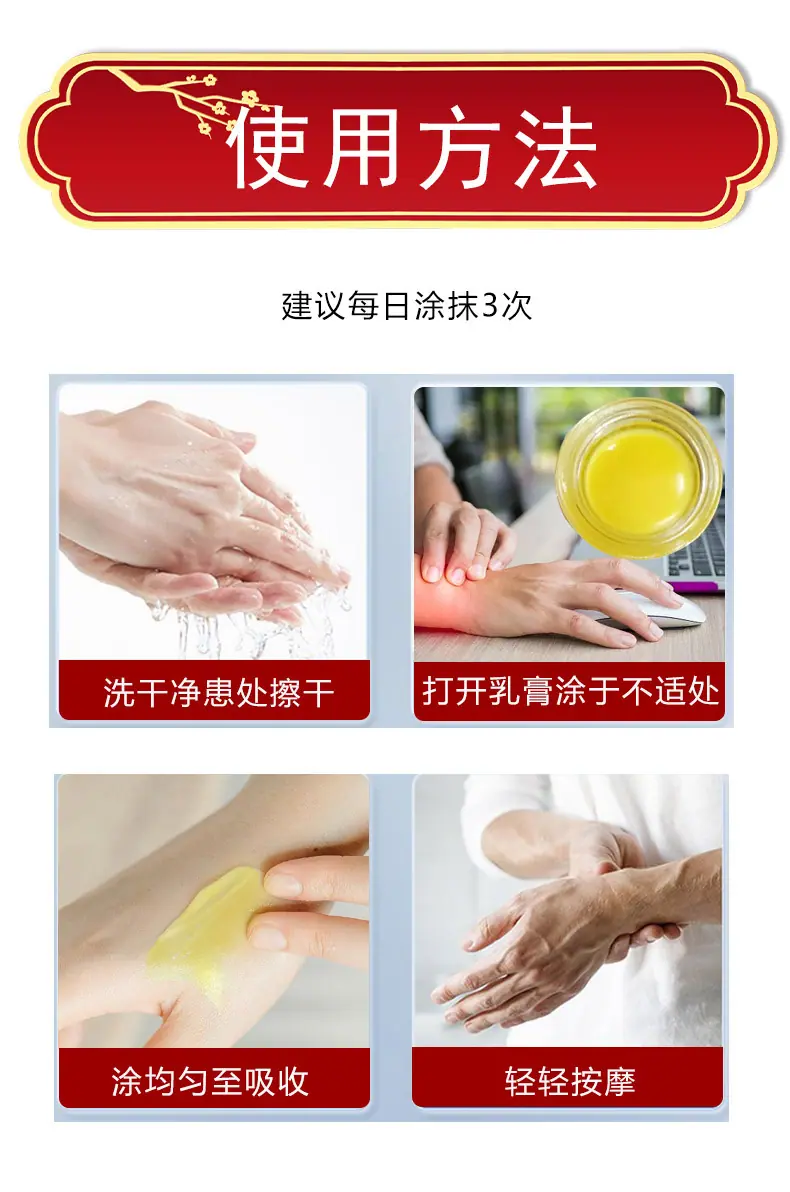 使用方法

建议每日涂抹3次

洗干净患处擦干

打开乳膏涂于不适处

涂均匀至吸收

轻轻按摩