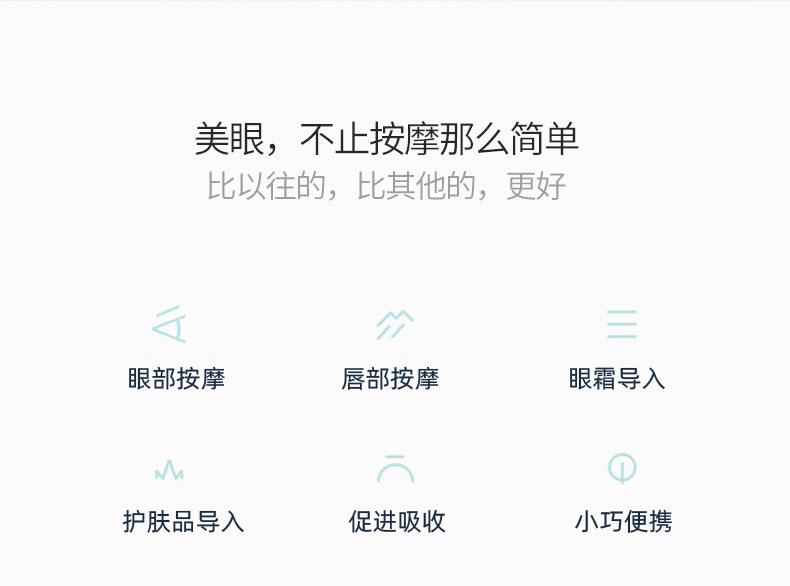 美眼，不止按摩那么简单
比以往的，比其他的，更好

眼部按摩

唇部按摩

眼霜导入

护肤品导入

促进吸收

小巧便携