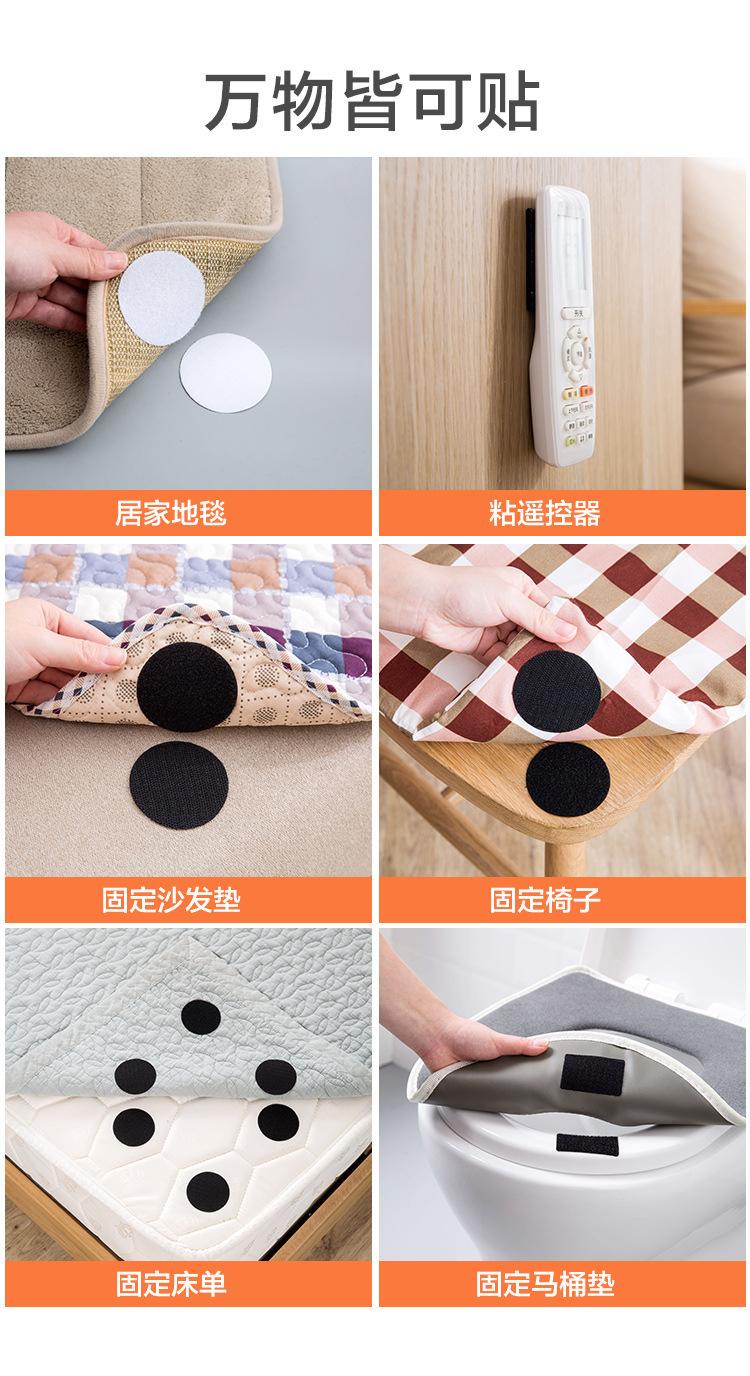 万物皆可贴

居家地毯

粘遥控器

固定沙发垫

固定椅子

固定床单

固定马桶垫