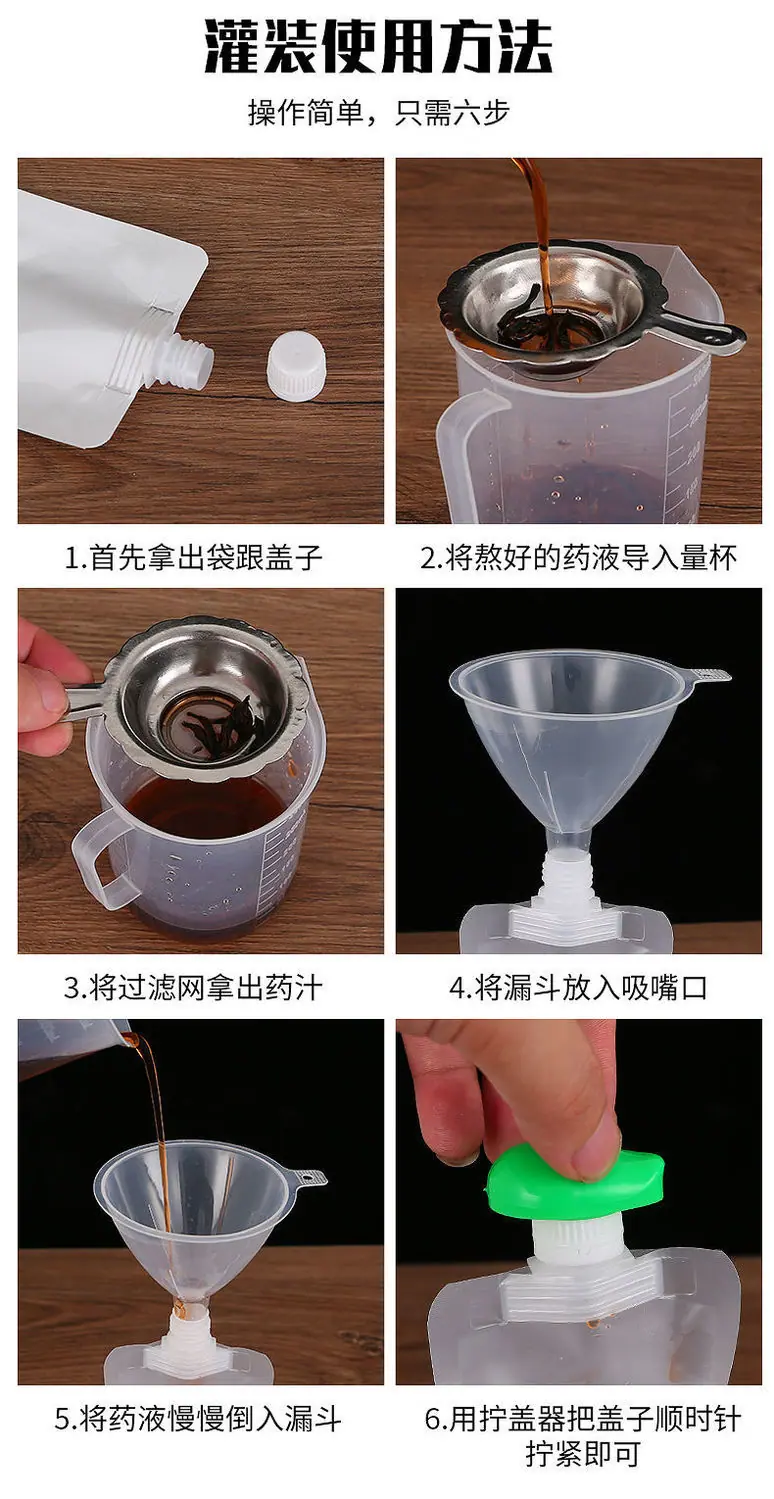 灌装使用方法

操作简单，只需六步

1.首先拿出袋跟盖子

2.将熬好的药液导入量杯

3.将过滤网拿出药汁

4.将漏斗放入吸嘴口

5.将药液慢慢倒入漏斗

6.用拧盖器把盖子顺时针拧紧即可