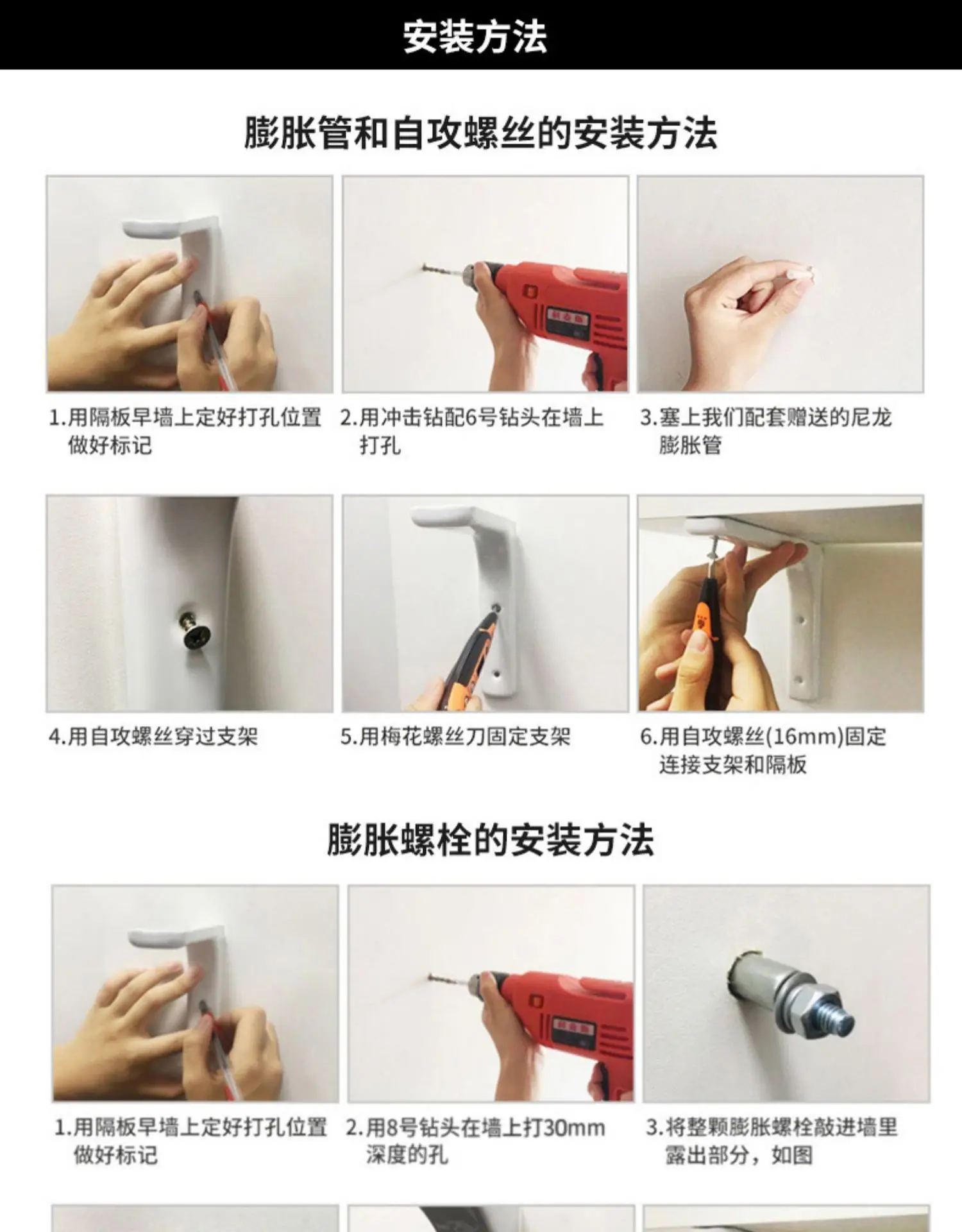 安装方法

膨胀管和自攻螺丝的安装方法

1.用隔板早墙上定好打孔位置做好标记

2.用冲击钻配6号钻头在墙上打孔

3.塞上我们配套赠送的尼龙膨胀管

4.用自攻螺丝穿过支架

5.用梅花螺丝刀固定支架

6.用自攻螺丝(16mm)固定连接支架和隔板

膨胀螺栓的安装方法

1.用隔板早墙上定好打孔位置做好标记

2.用8号钻头在墙上打30mm深度的孔

3.将整颗膨胀螺栓敲进墙里露出部分，如图