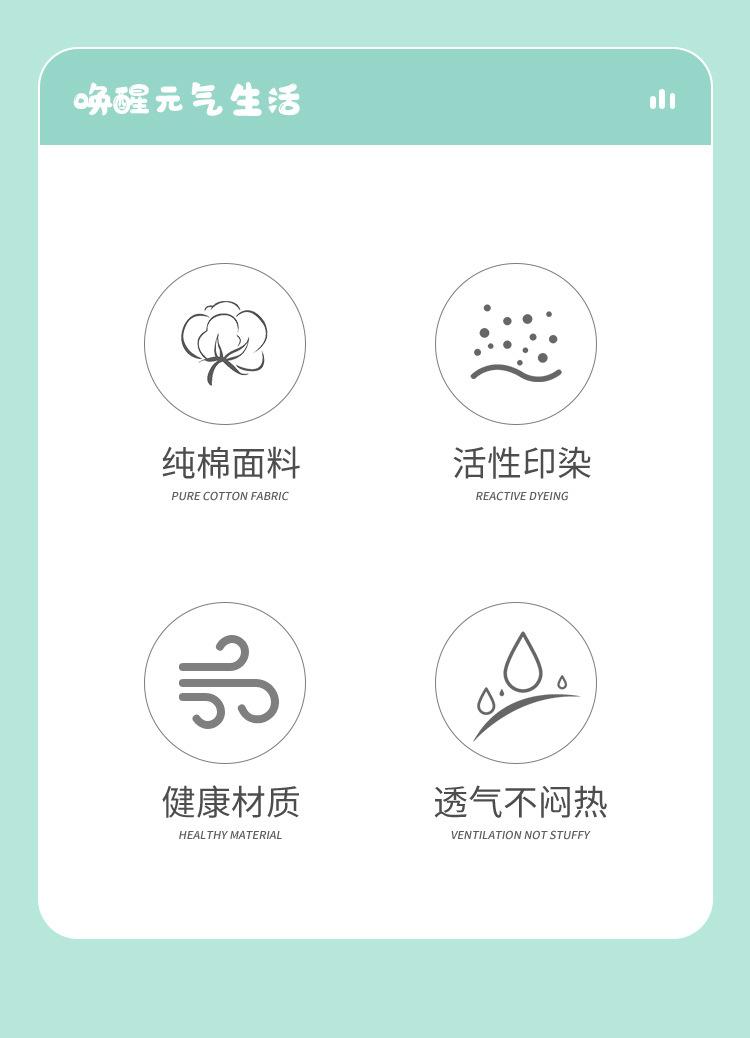 唤醒元气生活

纯棉面料
PURE COTTON FABRIC

活性印染
REACTIVE DYEING

健康材质
HEALTHY MATERIAL

透气不闷热
VENTILATION NOT STUFFY