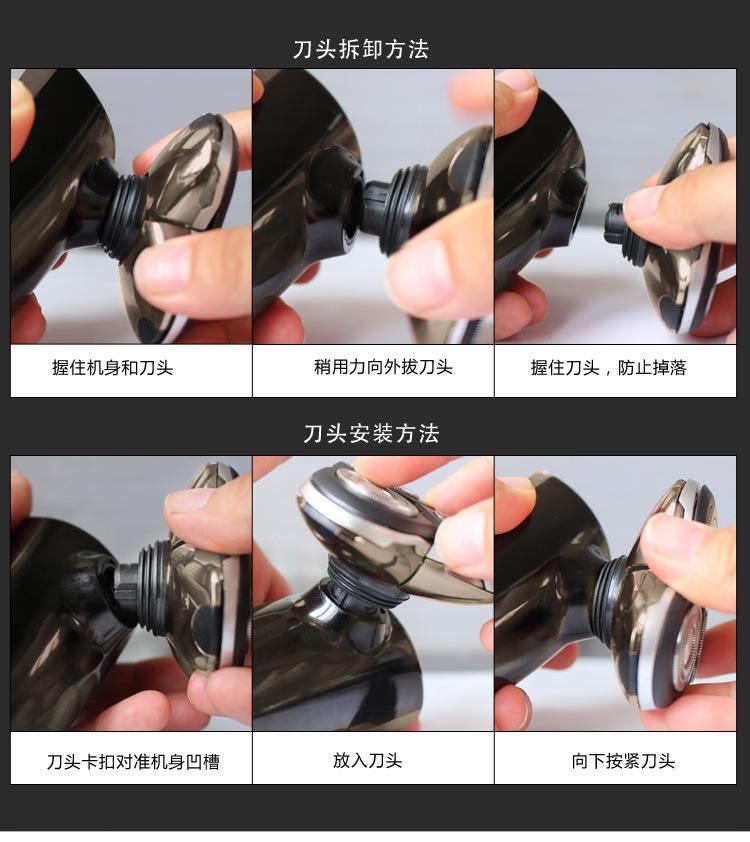 刀头拆卸方法

握住机身和刀头

稍用力向外拔刀头

握住刀头，防止掉落

刀头安装方法

刀头卡扣对准机身凹槽

放入刀头

向下按紧刀头