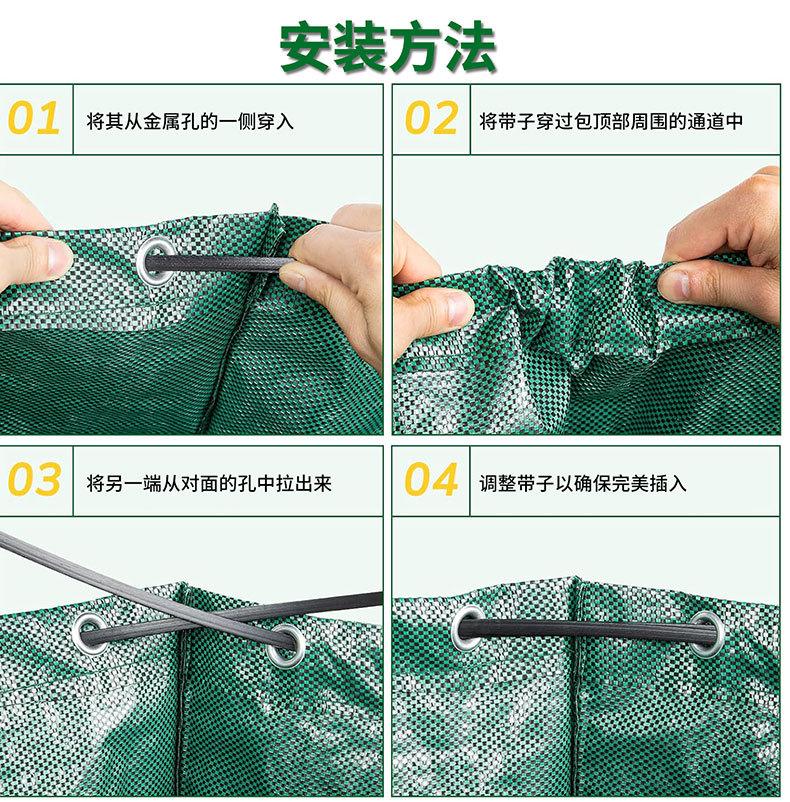 安装方法

01 将其从金属孔的一侧穿入

02 将带子穿过包顶部周围的通道中

03 将另一端从对面的孔中拉出来

04 调整带子以确保完美插入