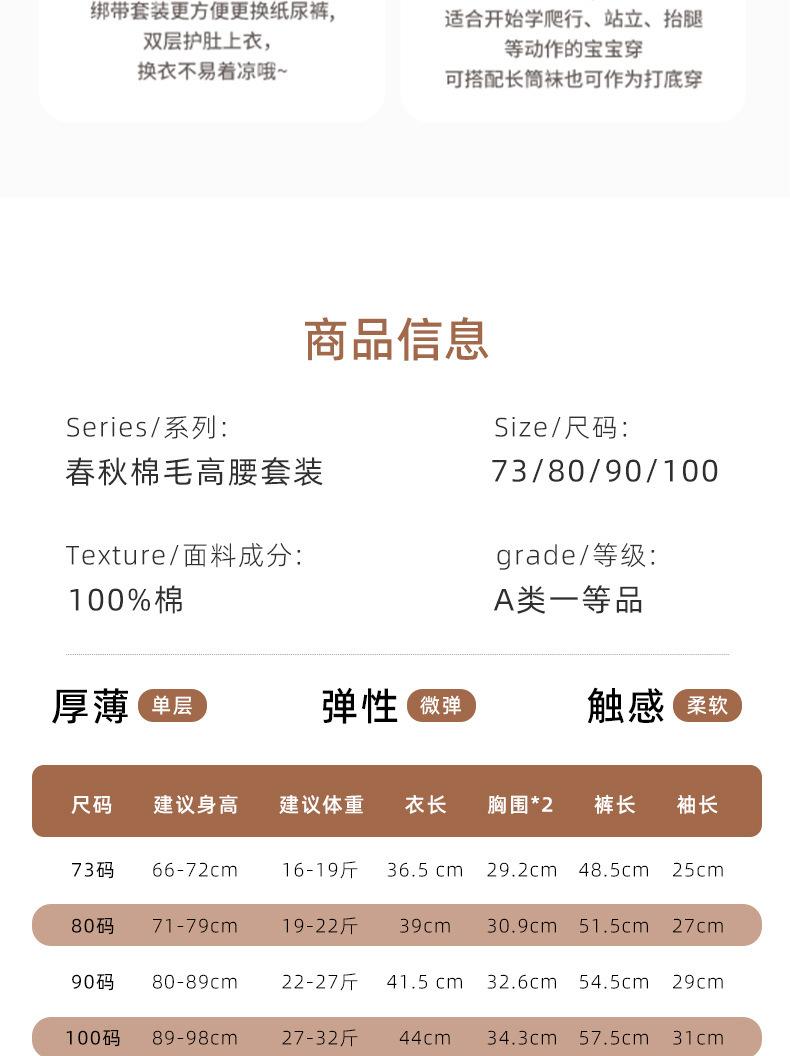 绑带套装更方便更换纸尿裤,
双层护肚上衣,
换衣不易着凉哦~

适合开始学爬行、站立、抬腿
等动作的宝宝穿
可搭配长筒袜也可作为打底穿

商品信息

Series/系列:
春秋棉毛高腰套装

Size/尺码:
73/80/90/100

Texture/面料成分:
100%棉

grade/等级:
A类一等品

厚薄 单层

弹性 微弹

触感 柔软

| 尺码 | 建议身高 | 建议体重 | 衣长 | 胸围*2 | 裤长 | 袖长 |
|---|---|---|---|---|---|---|
| 73码 | 66-72cm | 16-19斤 | 36.5 cm | 29.2cm | 48.5cm | 25cm |
| 80码 | 71-79cm | 19-22斤 | 39cm | 30.9cm | 51.5cm | 27cm |
| 90码 | 80-89cm | 22-27斤 | 41.5 cm | 32.6cm | 54.5cm | 29cm |
| 100码 | 89-98cm | 27-32斤 | 44cm | 34.3cm | 57.5cm | 31cm |