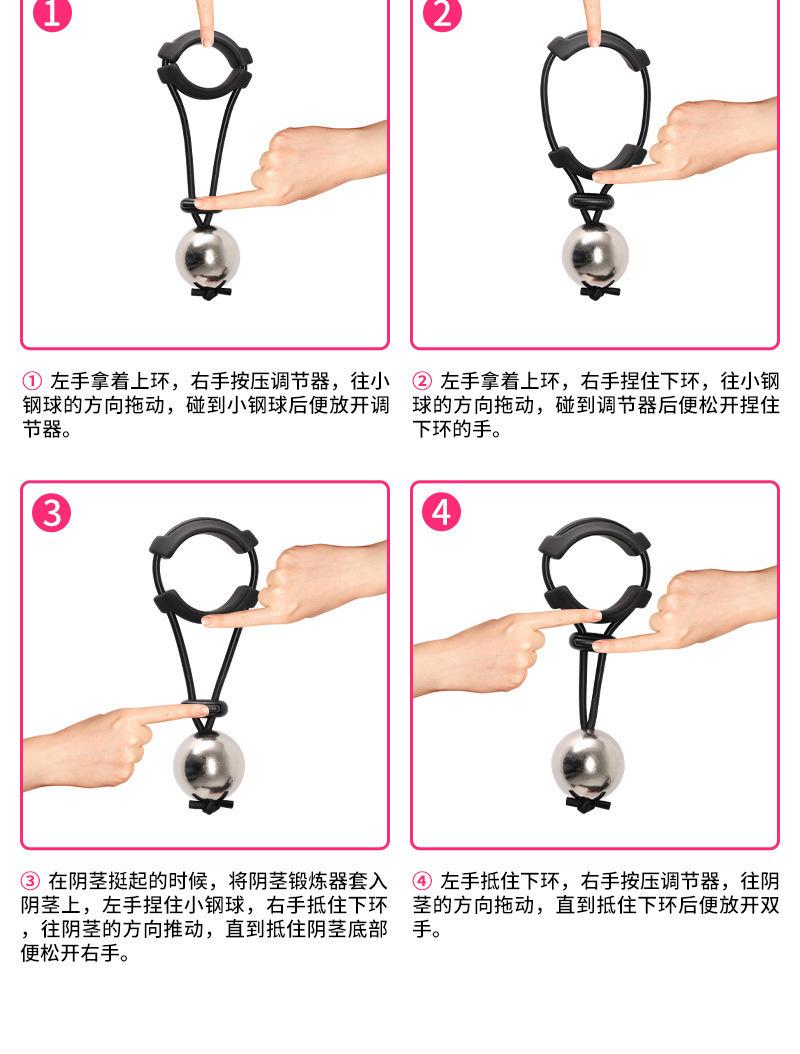 1

2

① 左手拿着上环，右手按压调节器，往小钢球的方向拖动，碰到小钢球后便放开调节器。

② 左手拿着上环，右手捏住下环，往小钢球的方向拖动，碰到调节器后便松开捏住下环的手。

3

4

③ 在阴茎挺起的时候，将阴茎锻炼器套入阴茎上，左手捏住小钢球，右手抵住下环，往阴茎的方向推动，直到抵住阴茎底部便松开右手。

④ 左手抵住下环，右手按压调节器，往阴茎的方向拖动，直到抵住下环后便放开双手。